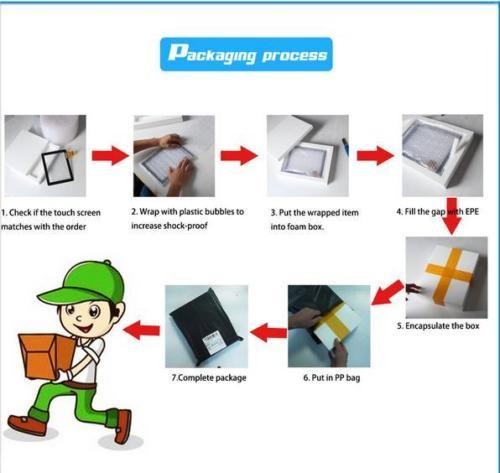 Packaging process

1. Check if the touch screen matches with the order

2. Wrap with plastic bubbles to increase shock-proof

3. Put the wrapped item into foam box.

4. Fill the gap with EPE

5. Encapsulate the box

6. Put in PP bag

7.Complete package