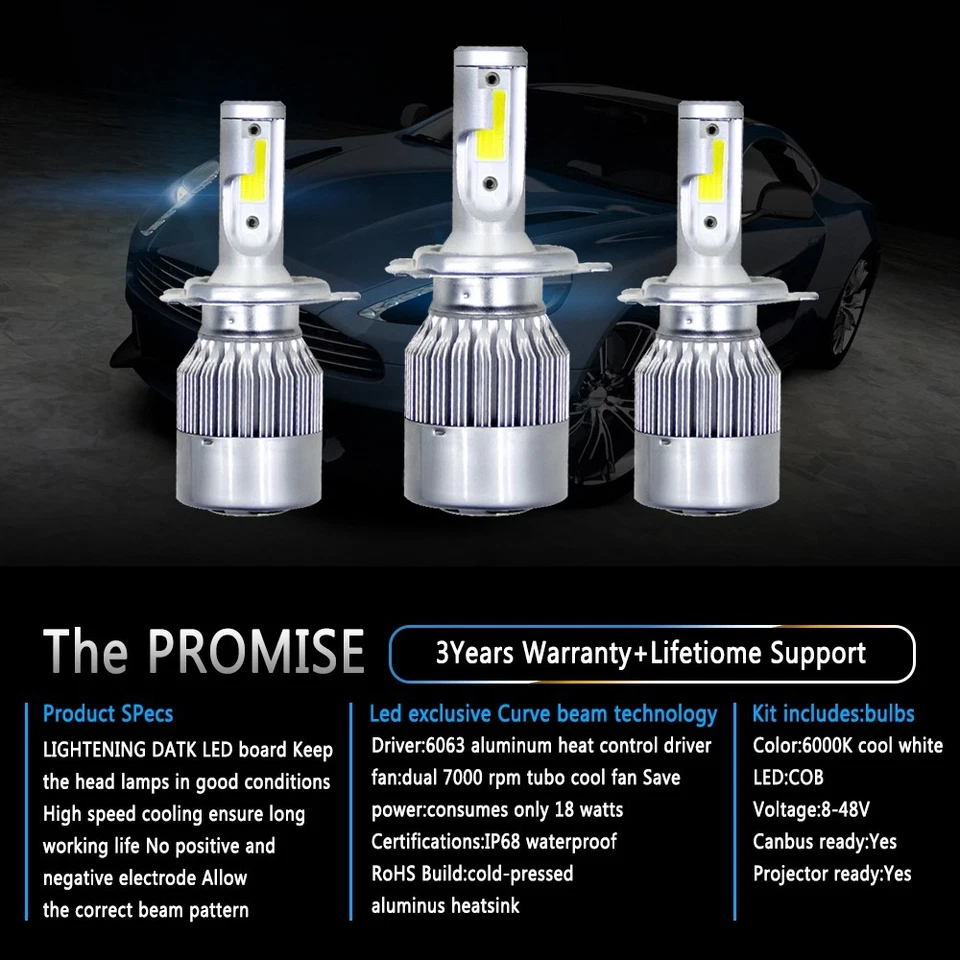 The PROMISE

3Years Warranty+Lifetiome Support

Product SPecs

LIGHTENING DATK LED board Keep the head lamps in good conditions High speed cooling ensure long working life No positive and negative electrode Allow the correct beam pattern

Led exclusive Curve beam technology

Driver:6063 aluminum heat control driver fan:dual 7000 rpm tubo cool fan Save power:consumes only 18 watts Certifications:IP68 waterproof RoHS Build:cold-pressed aluminus heatsink

Kit includes:bulbs

Color:6000K cool white
LED:COB
Voltage:8-48V
Canbus ready:Yes
Projector ready:Yes