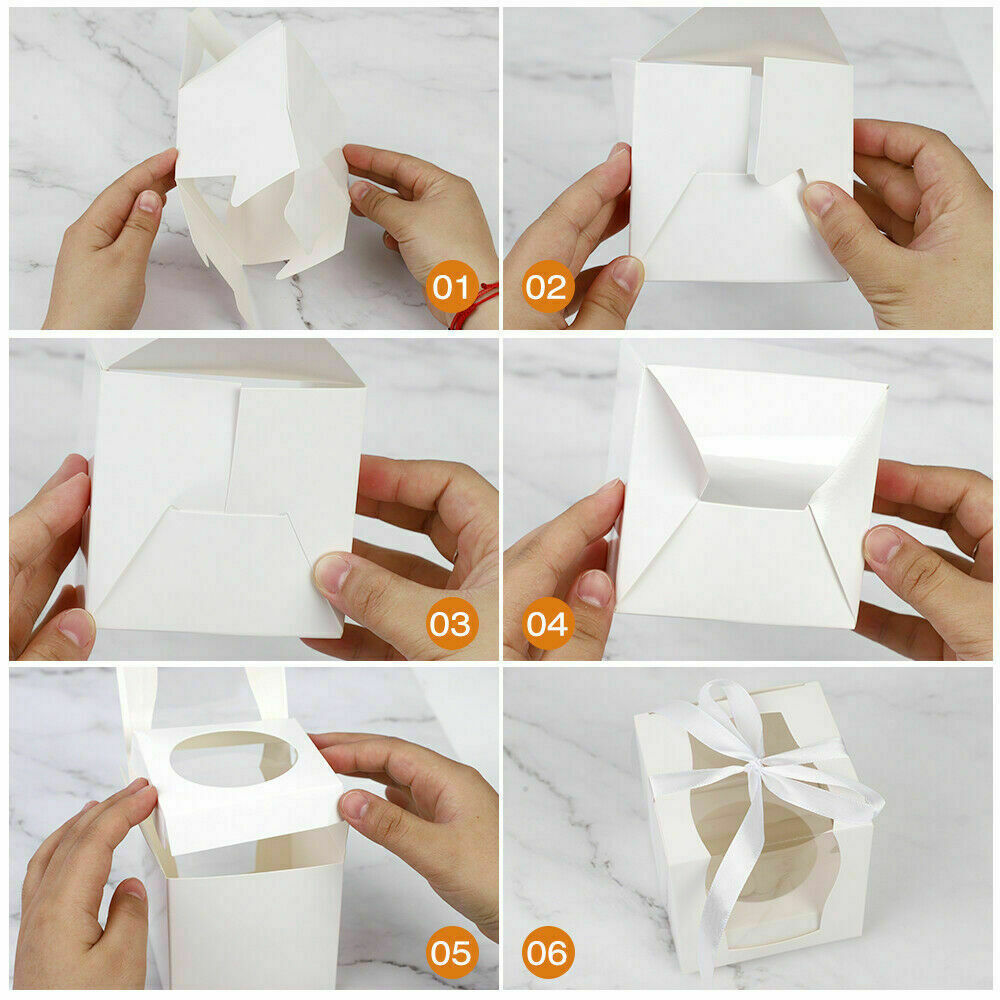 01

02

03

04

05

06