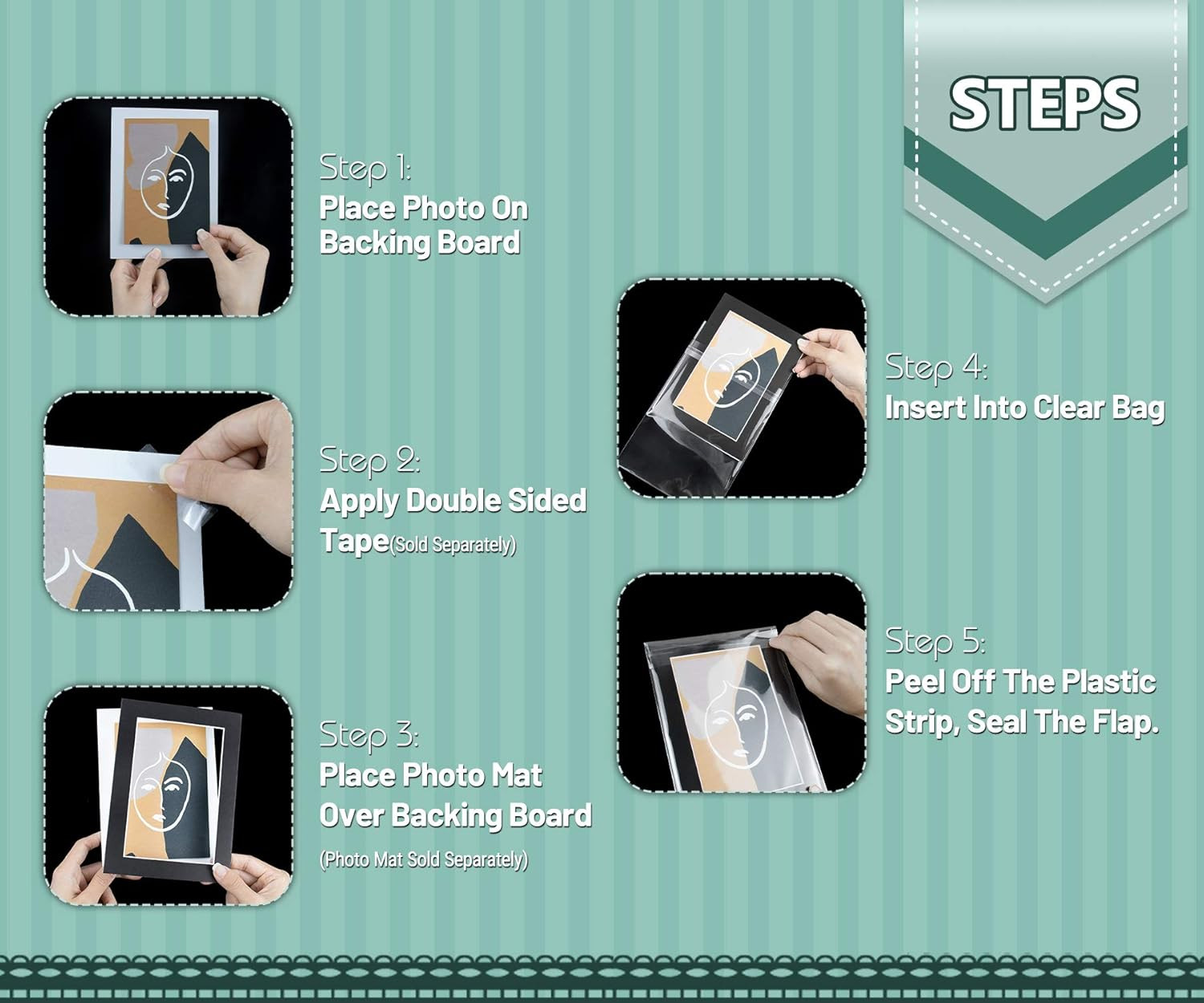 STEPS

Step 1:
Place Photo On Backing Board

Step 2:
Apply Double Sided Tape(Sold Separately)

Step 3:
Place Photo Mat Over Backing Board
(Photo Mat Sold Separately)

Step 4:
Insert Into Clear Bag

Step 5:
Peel Off The Plastic Strip, Seal The Flap.