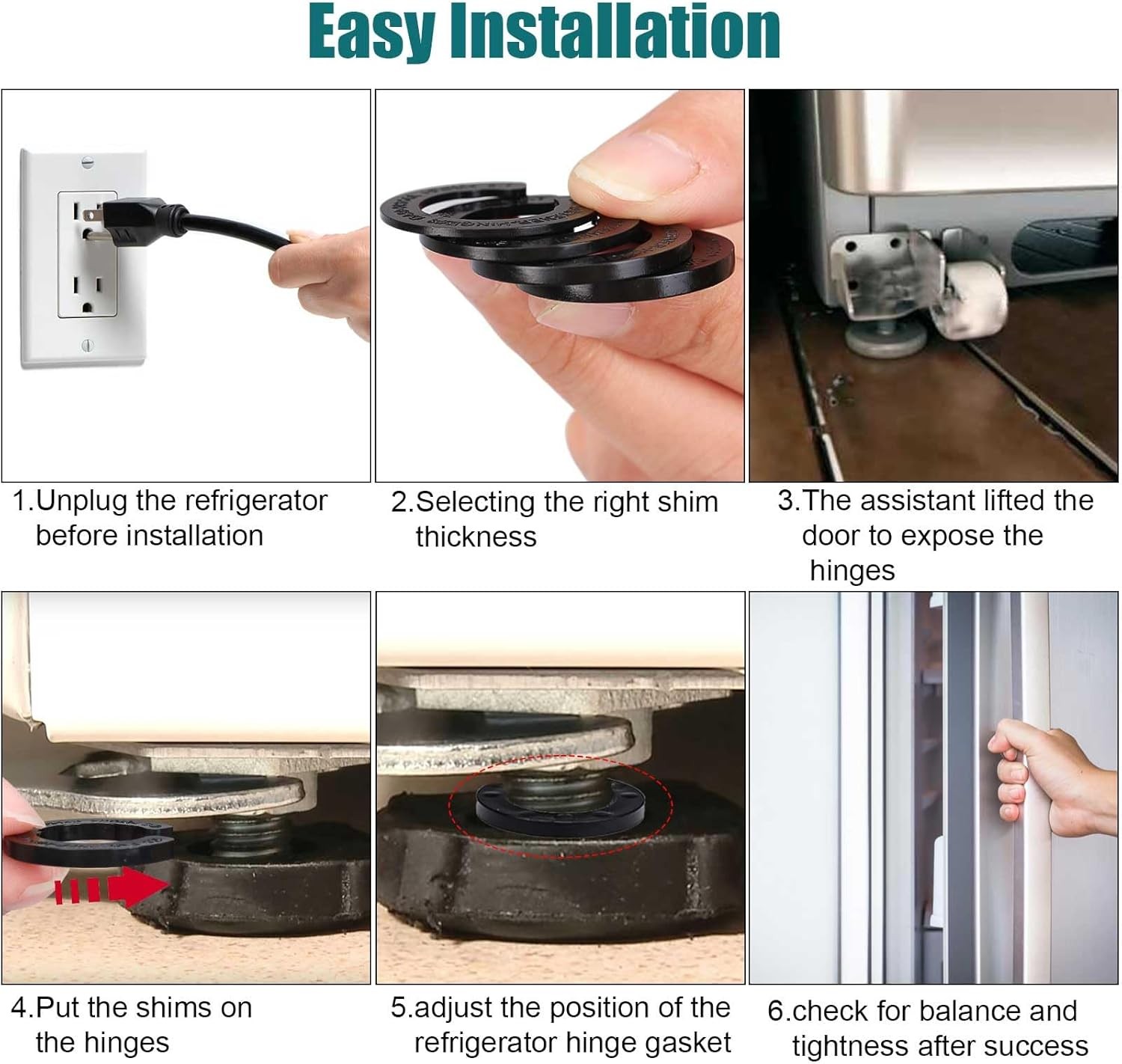 Easy Installation

1.Unplug the refrigerator before installation

2.Selecting the right shim thickness

3.The assistant lifted the door to expose the hinges

4.Put the shims on the hinges

5.adjust the position of the refrigerator hinge gasket

6.check for balance and tightness after success