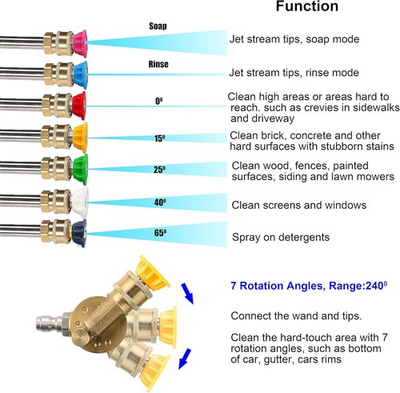 Function

Soap

Jet stream tips, soap mode

Rinse

Jet stream tips, rinse mode

$0^0$

Clean high areas or areas hard to reach. such as crevies in sidewalks and driveway

$15^0$

Clean brick, concrete and other hard surfaces with stubborn stains

$25^0$

Clean wood, fences, painted surfaces, siding and lawn mowers

$40^0$

Clean screens and windows

$65^0$

Spray on detergents

7 Rotation Angles, Range:$240^0$

Connect the wand and tips.

Clean the hard-touch area with 7 rotation angles, such as bottom of car, gutter, cars rims