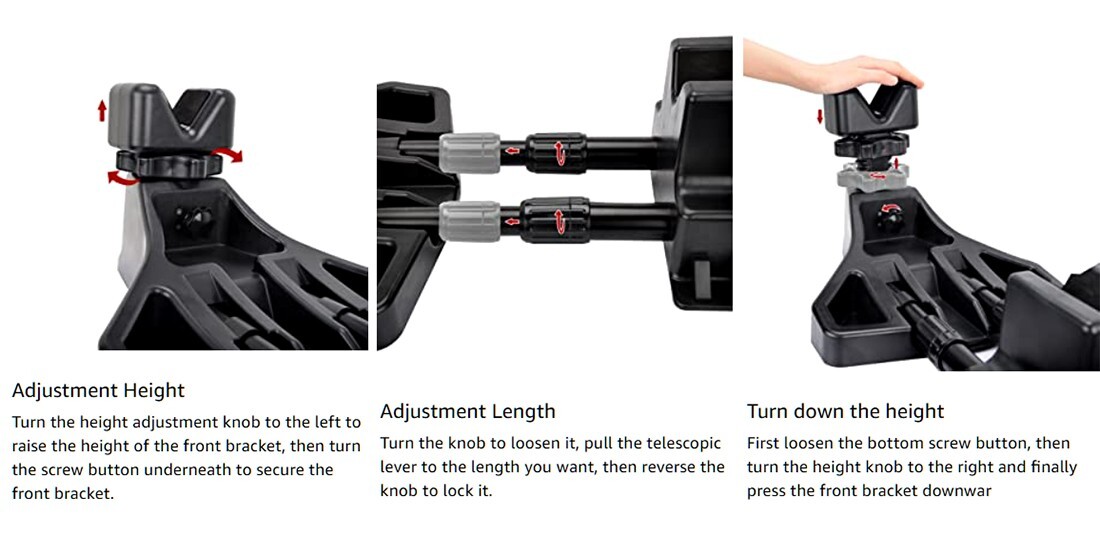 Adjustment Height

Turn the height adjustment knob to the left to raise the height of the front bracket, then turn the screw button underneath to secure the front bracket.

Adjustment Length

Turn the knob to loosen it, pull the telescopic lever to the length you want, then reverse the knob to lock it.

Turn down the height

First loosen the bottom screw button, then turn the height knob to the right and finally press the front bracket downwar