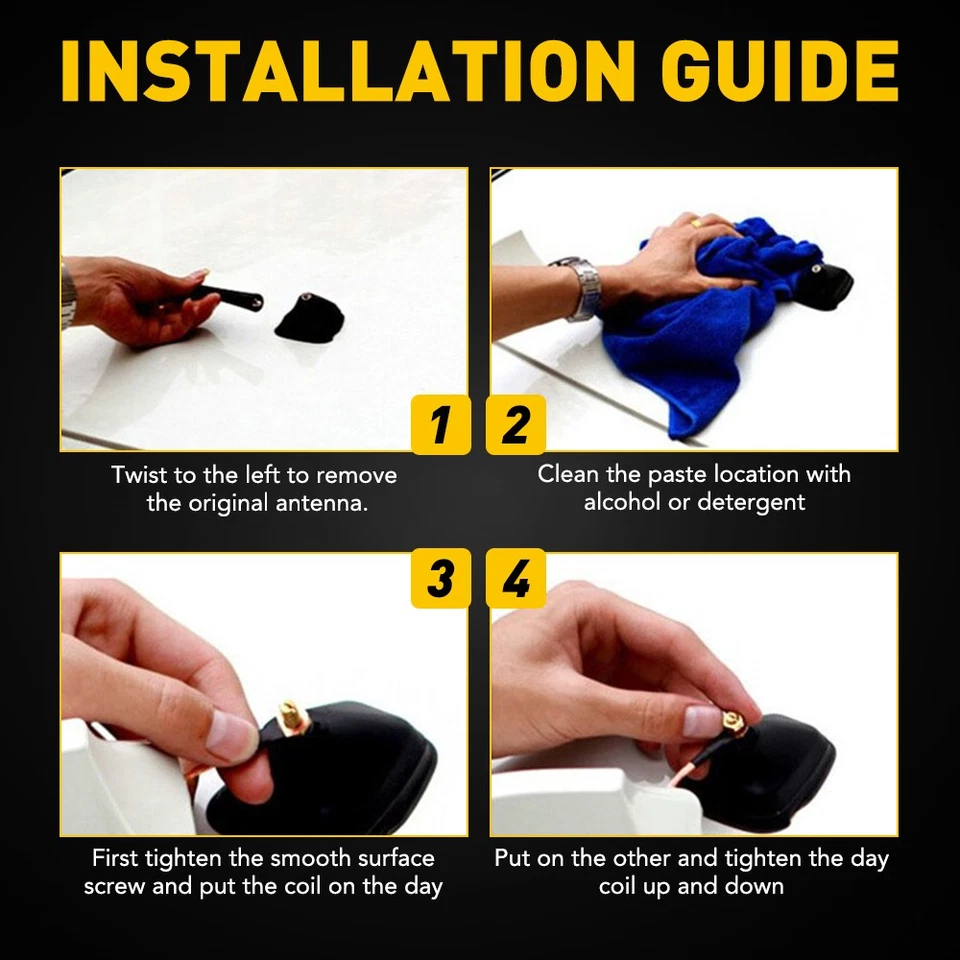 INSTALLATION GUIDE

1

Twist to the left to remove the original antenna.

2

Clean the paste location with alcohol or detergent

3

First tighten the smooth surface screw and put the coil on the day

4

Put on the other and tighten the day coil up and down