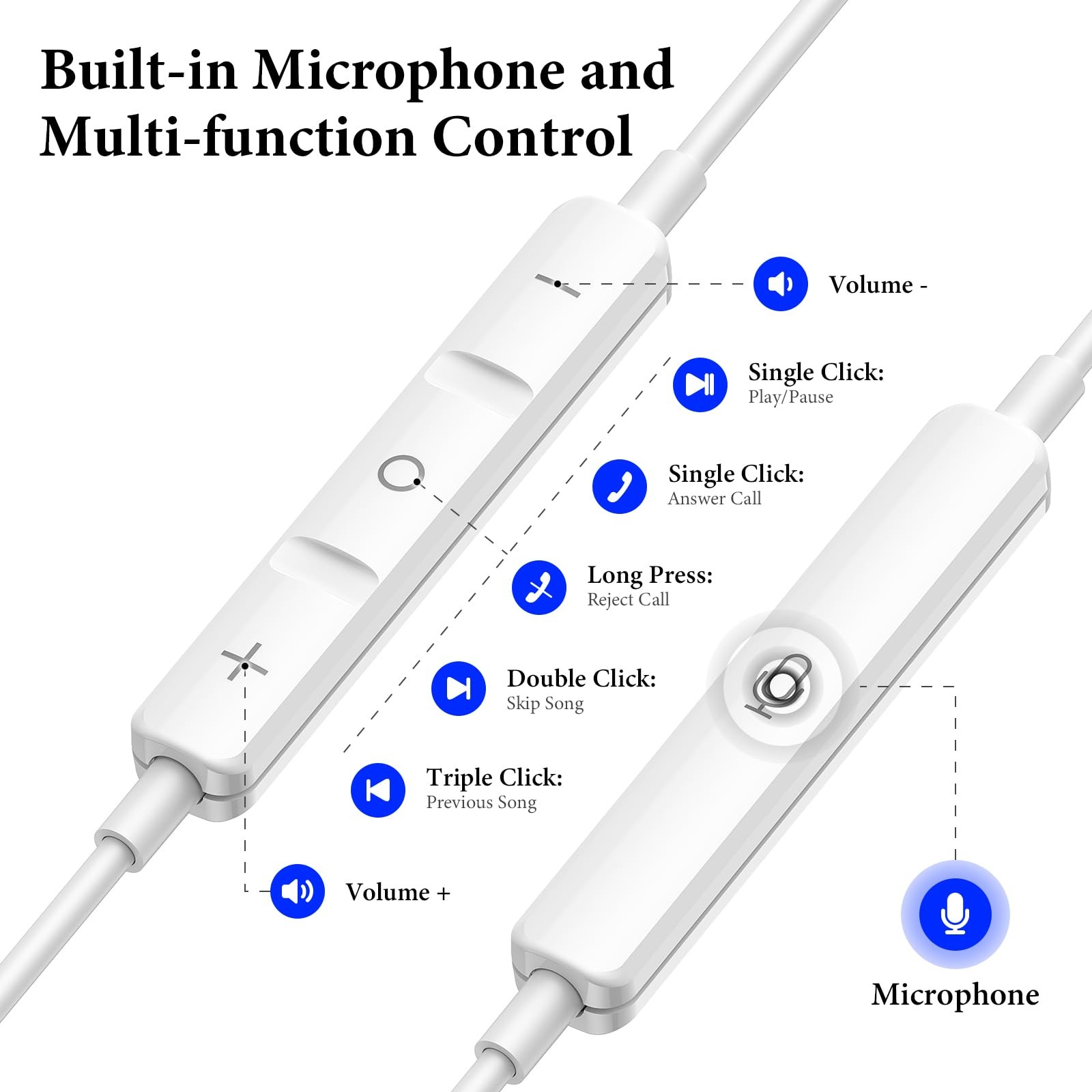 Built-in Microphone and Multi-function Control

Volume -

Single Click:
Play/Pause

Single Click:
Answer Call

Long Press:
Reject Call

Double Click:
Skip Song

Triple Click:
Previous Song

Volume +

Microphone