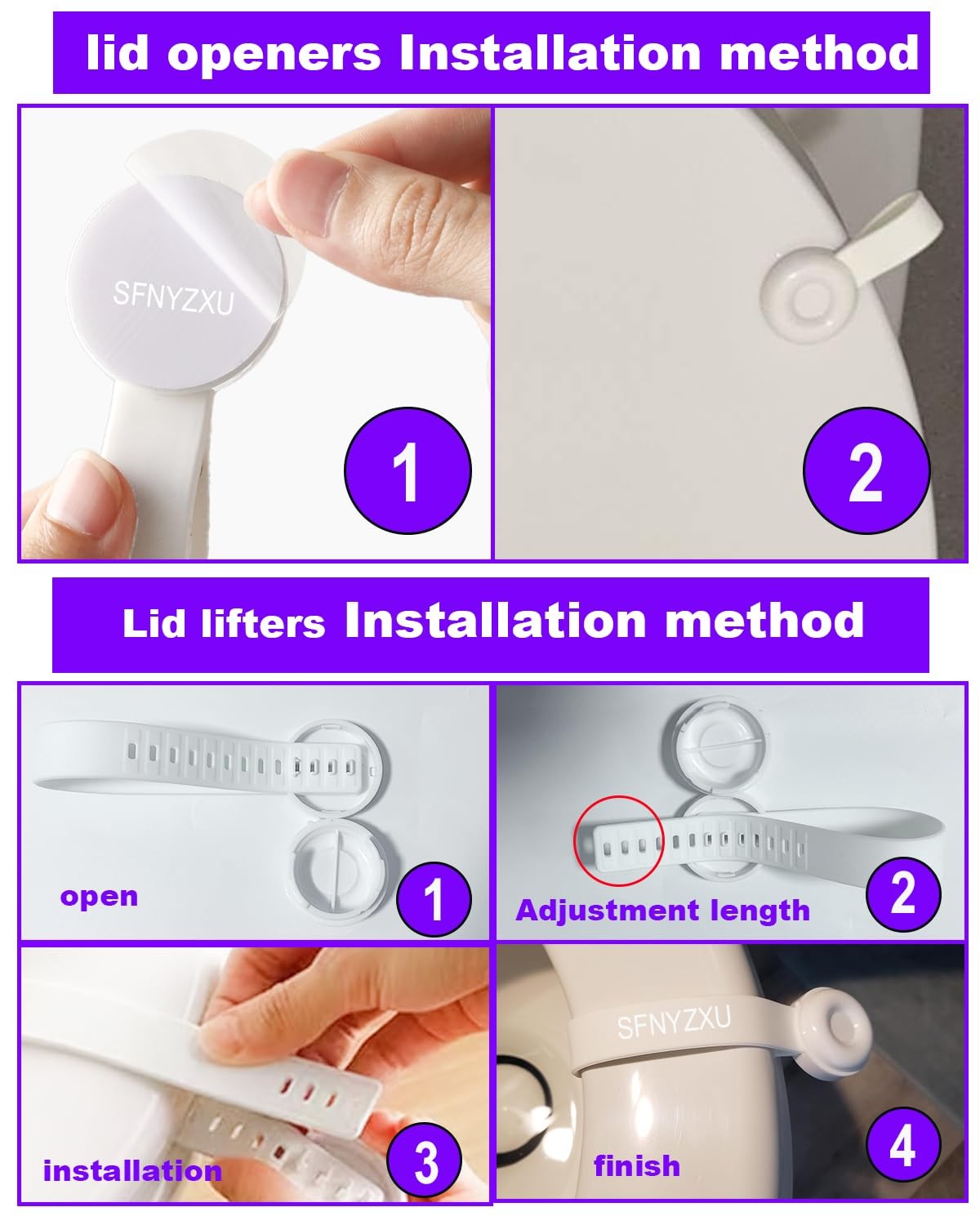 lid openers Installation method

SFNYZXU

1

2

Lid lifters Installation method

open

1

Adjustment length

2

installation

3

SFNYZXU

finish

4