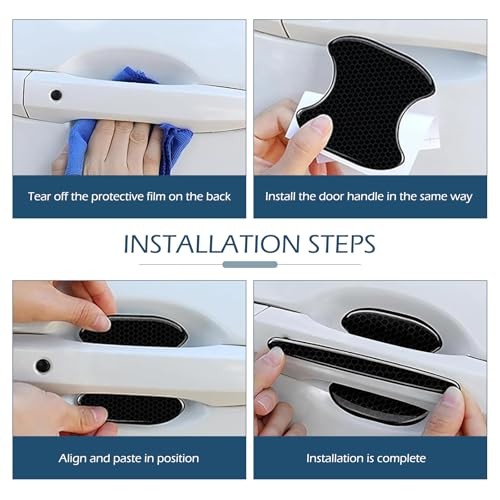 Tear off the protective film on the back

Install the door handle in the same way

INSTALLATION STEPS

Align and paste in position

Installation is complete