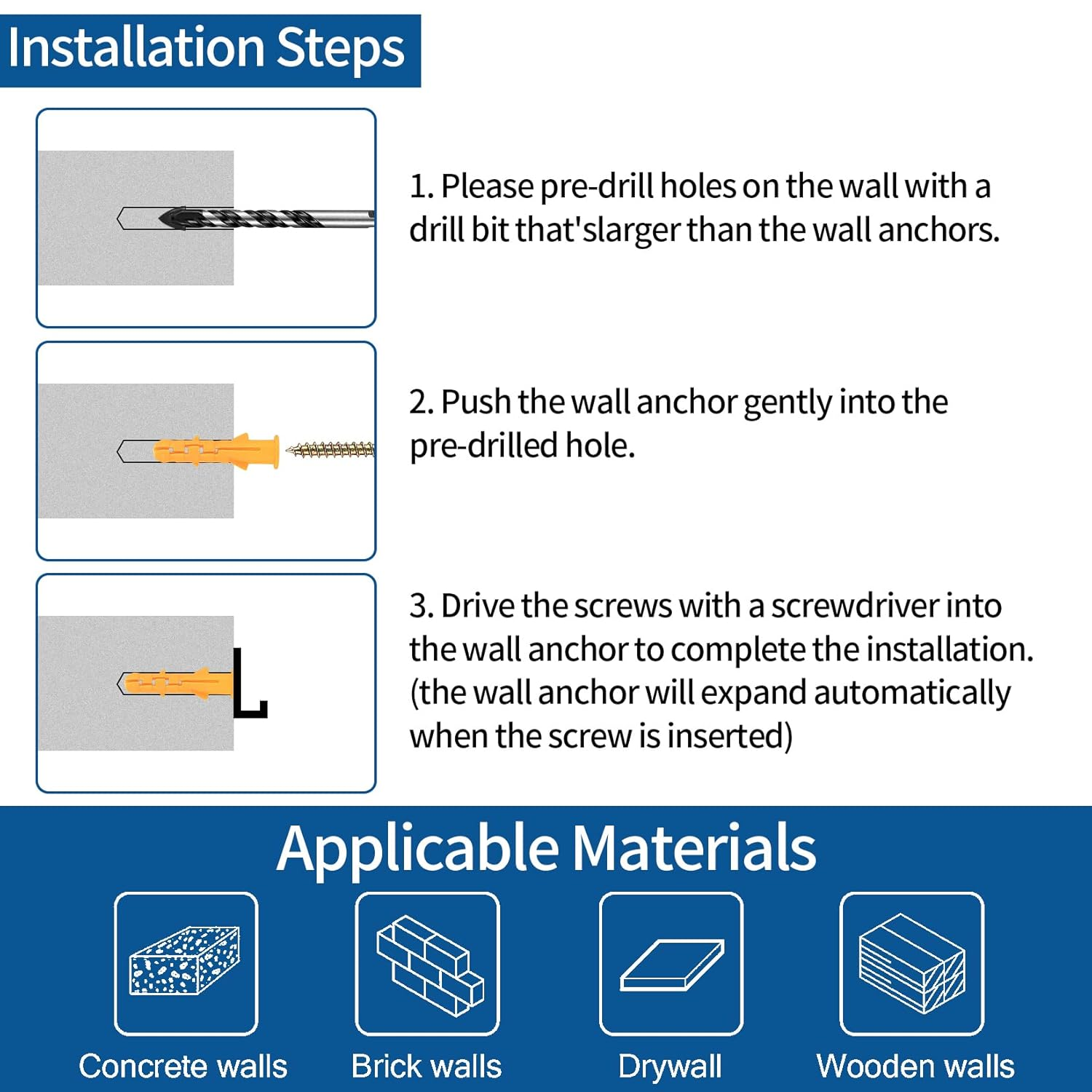 Installation Steps

1. Please pre-drill holes on the wall with a drill bit that'slarger than the wall anchors.

2. Push the wall anchor gently into the pre-drilled hole.

3. Drive the screws with a screwdriver into the wall anchor to complete the installation. (the wall anchor will expand automatically when the screw is inserted)

Applicable Materials

Concrete walls

Brick walls

Drywall

Wooden walls