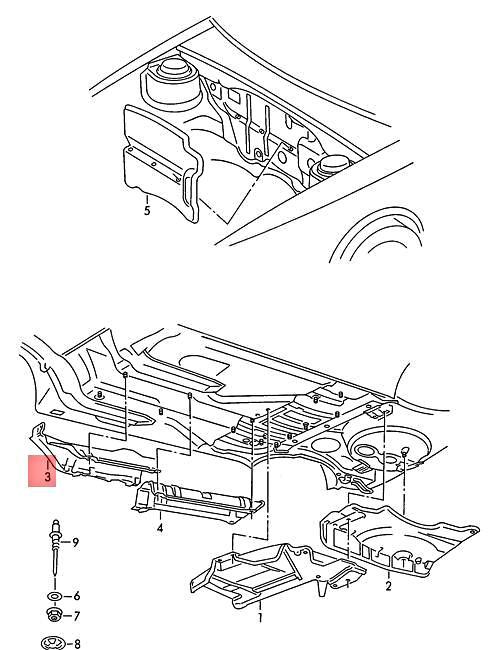 5
3
4
9
6
7
8
1
2