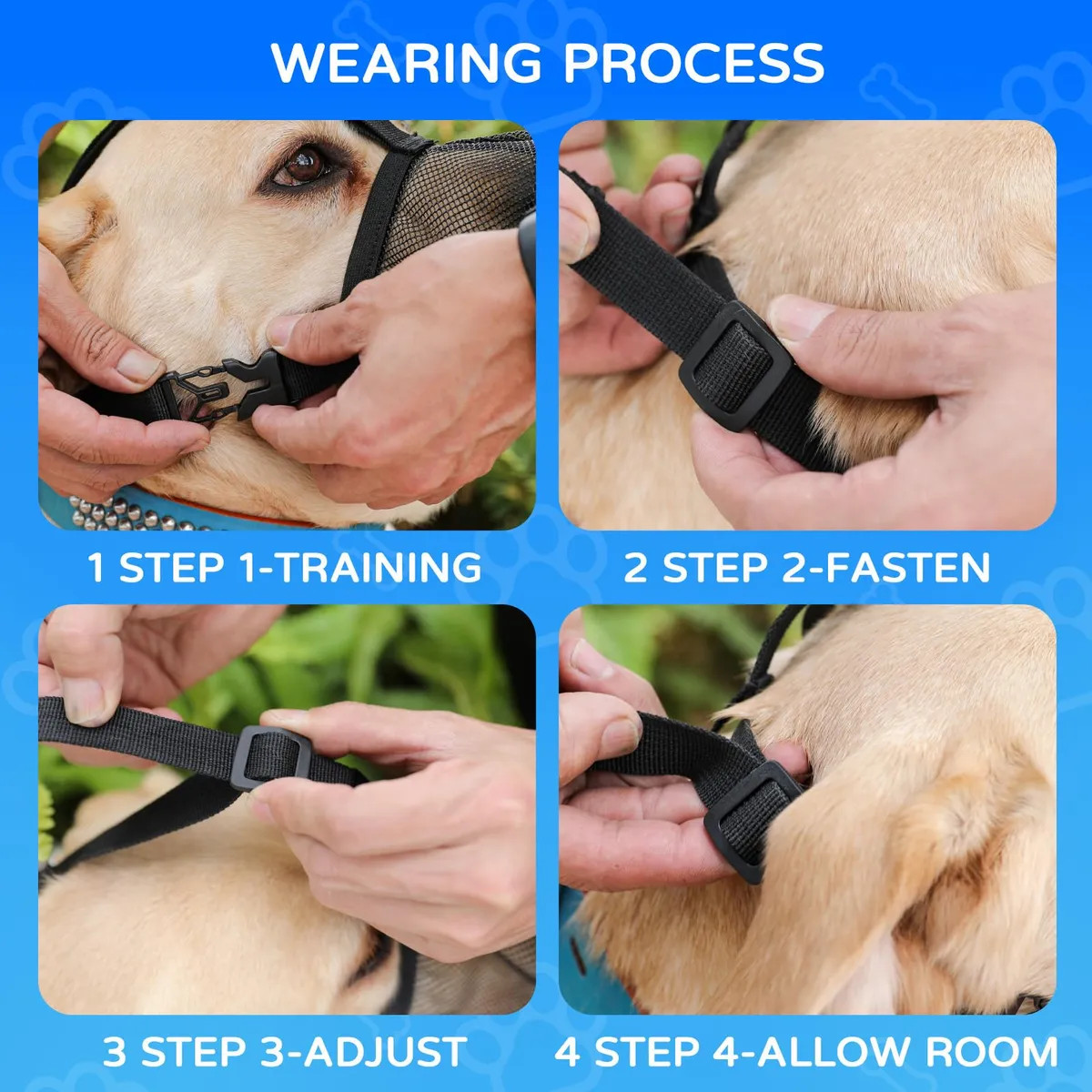 WEARING PROCESS

1 STEP 1-TRAINING

2 STEP 2-FASTEN

3 STEP 3-ADJUST

4 STEP 4-ALLOW ROOM