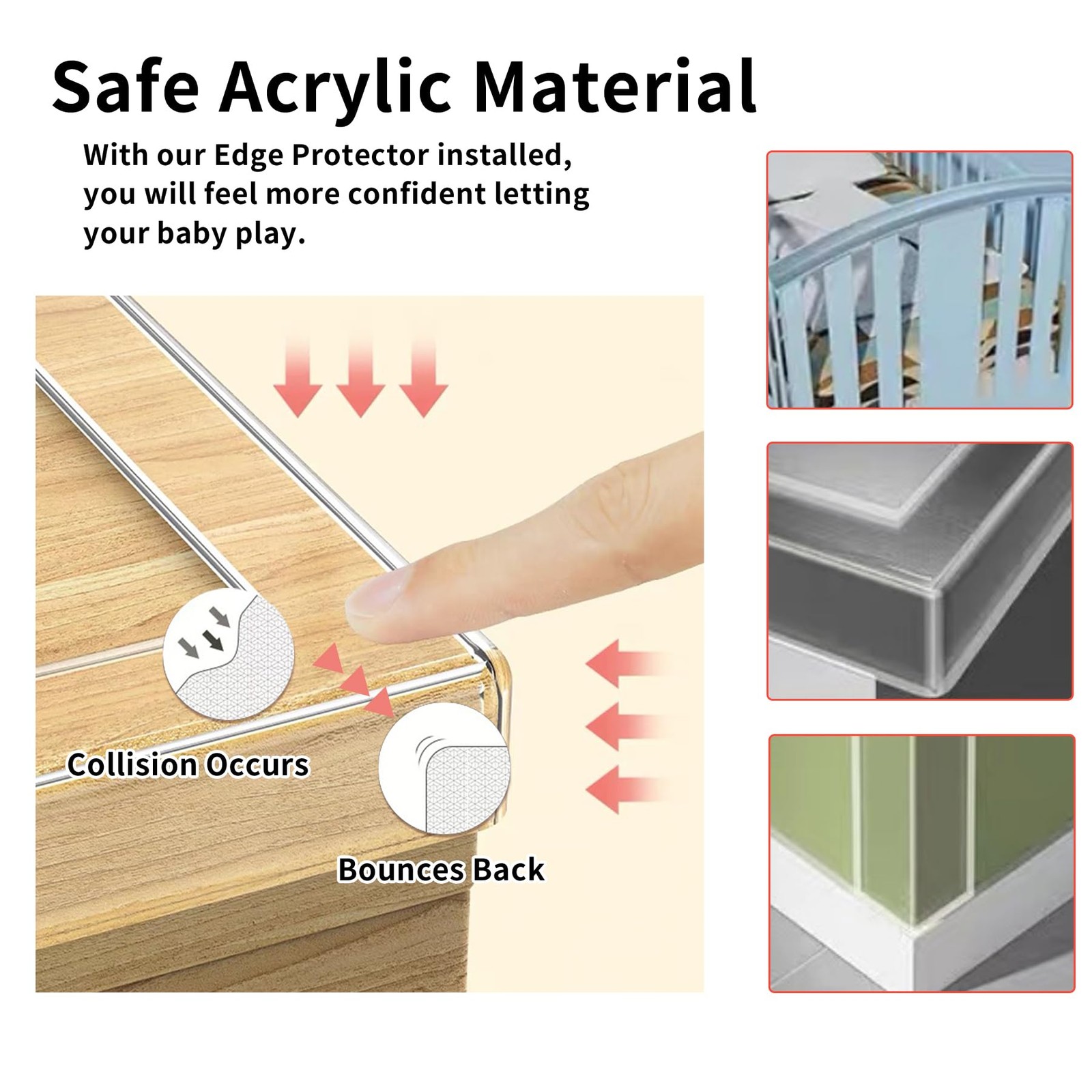 Safe Acrylic Material

With our Edge Protector installed, you will feel more confident letting your baby play.

Collision Occurs

Bounces Back