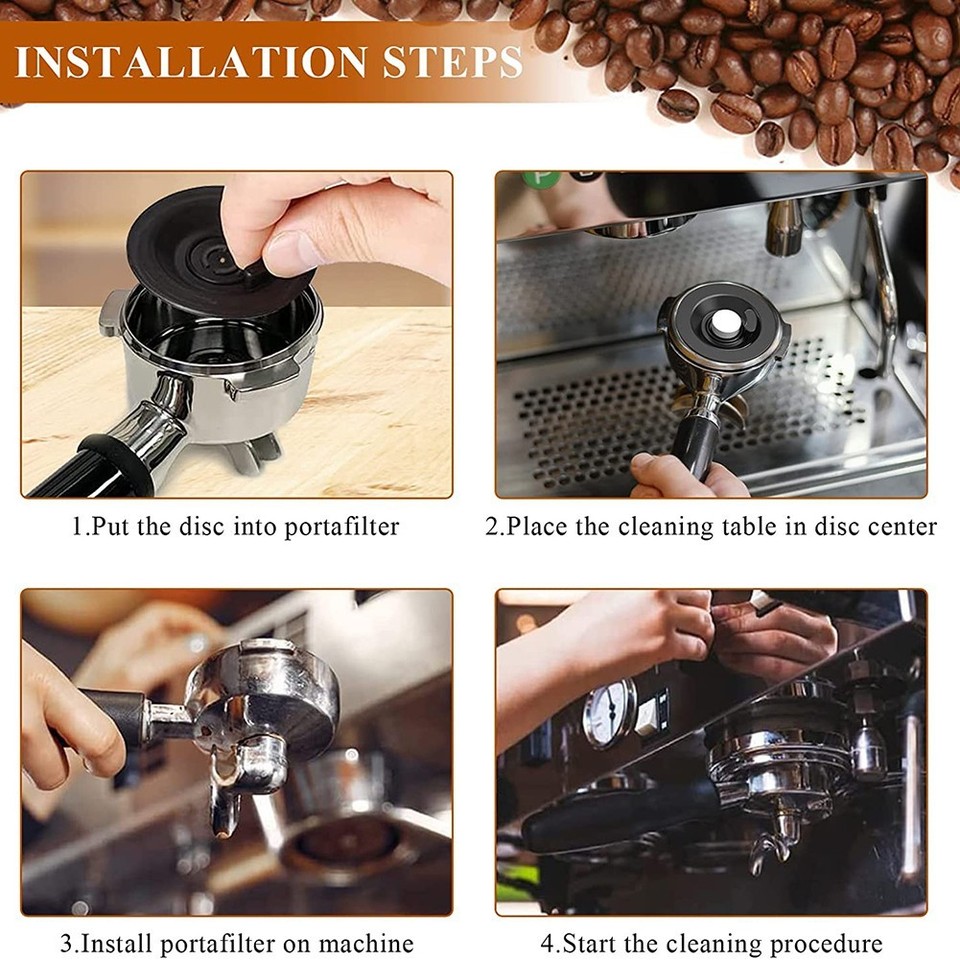 INSTALLATION STEPS

1.Put the disc into portafilter

2.Place the cleaning table in disc center

3.Install portafilter on machine

4.Start the cleaning procedure