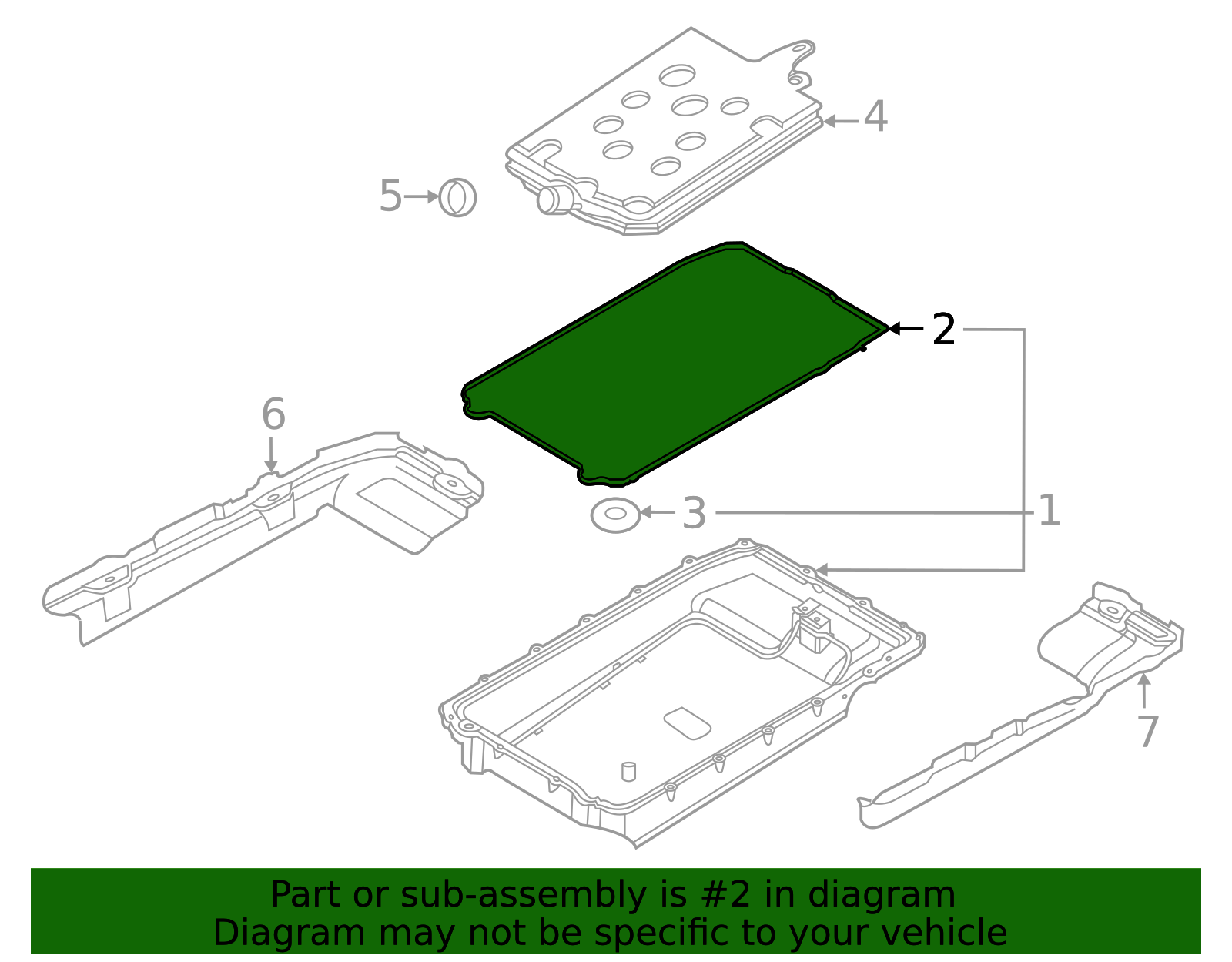 4
5
2
6
3
1
7

Part or sub-assembly is #2 in diagram
Diagram may not be specific to your vehicle