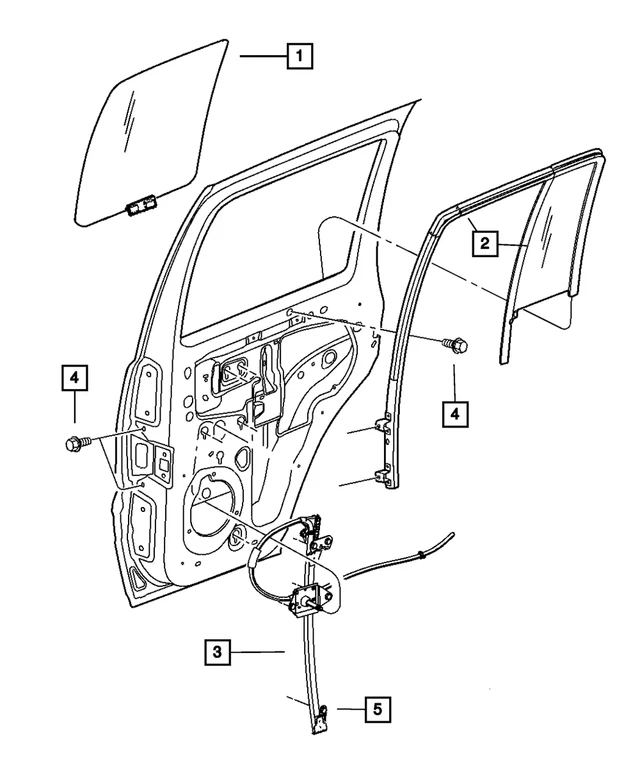 1
2
4
4
3
5