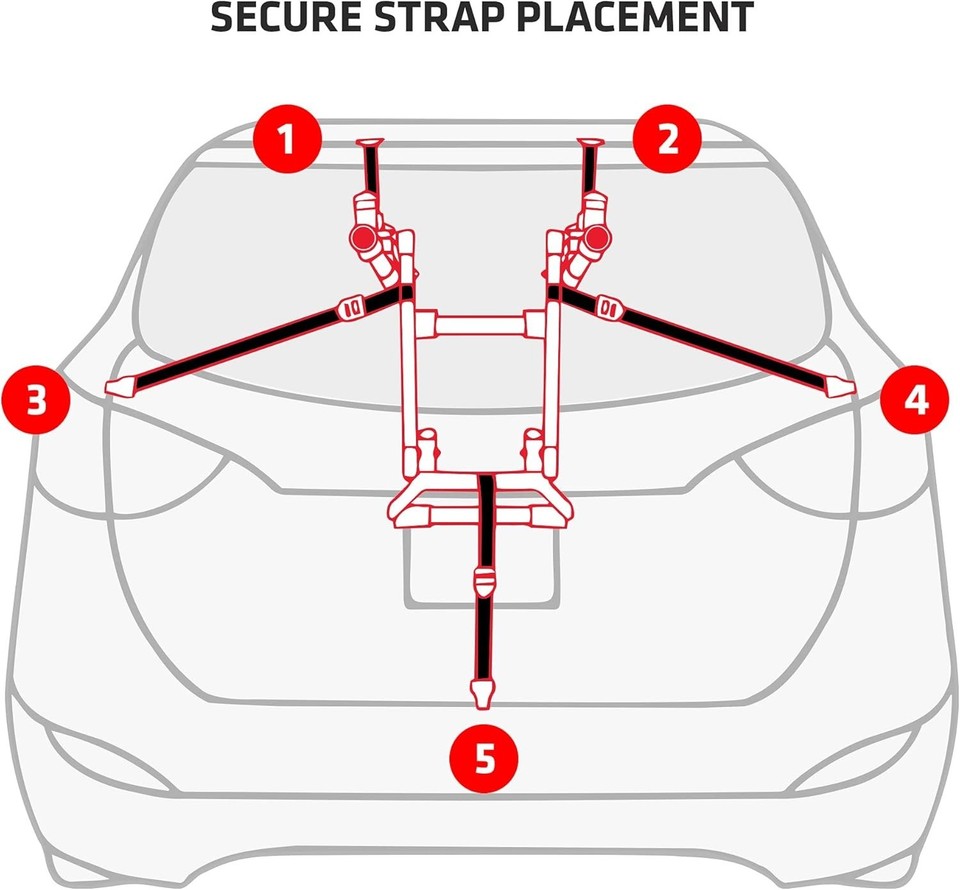 SECURE STRAP PLACEMENT

1

2

3

4

5