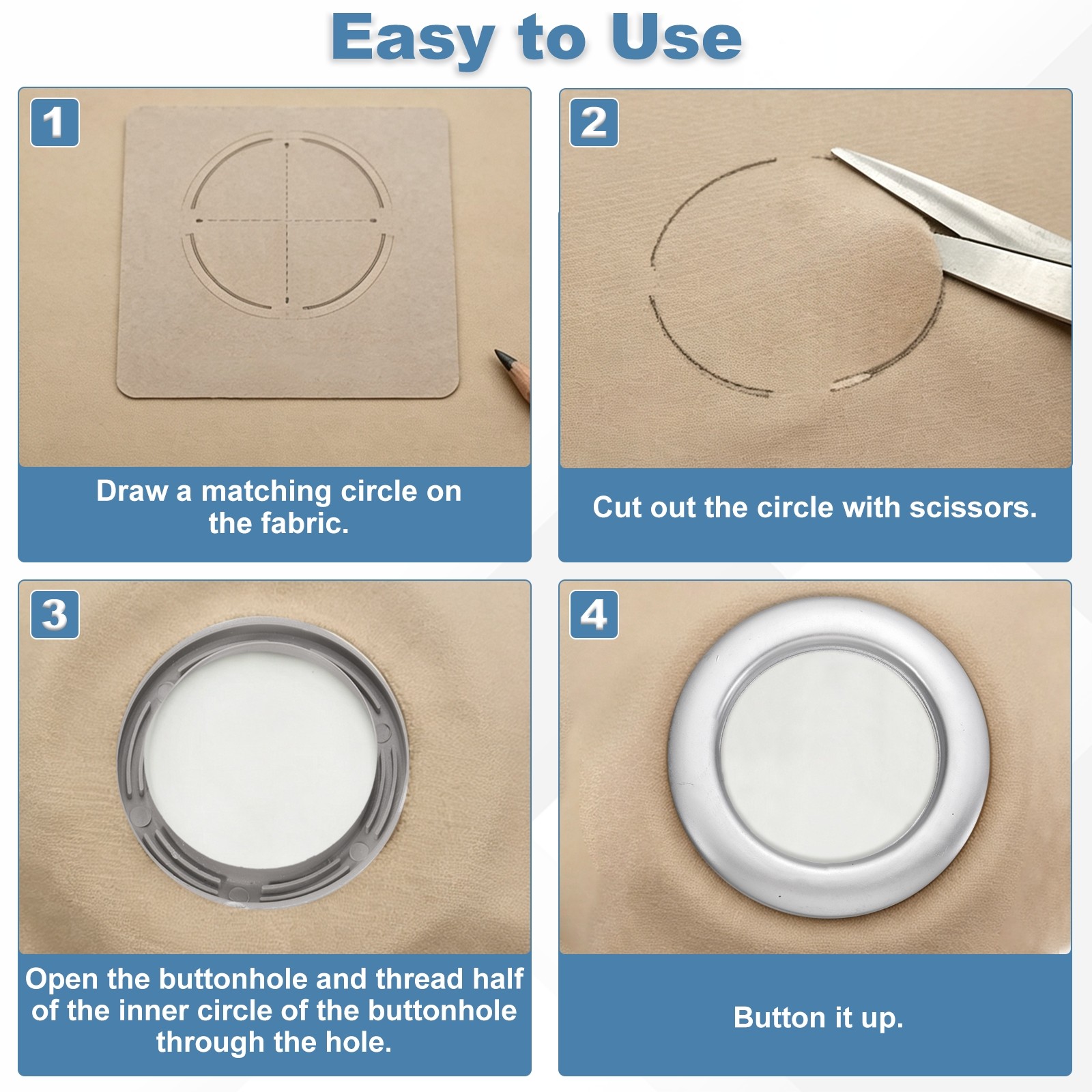 Easy to Use

1

Draw a matching circle on the fabric.

2

Cut out the circle with scissors.

3

Open the buttonhole and thread half of the inner circle of the buttonhole through the hole.

4

Button it up.