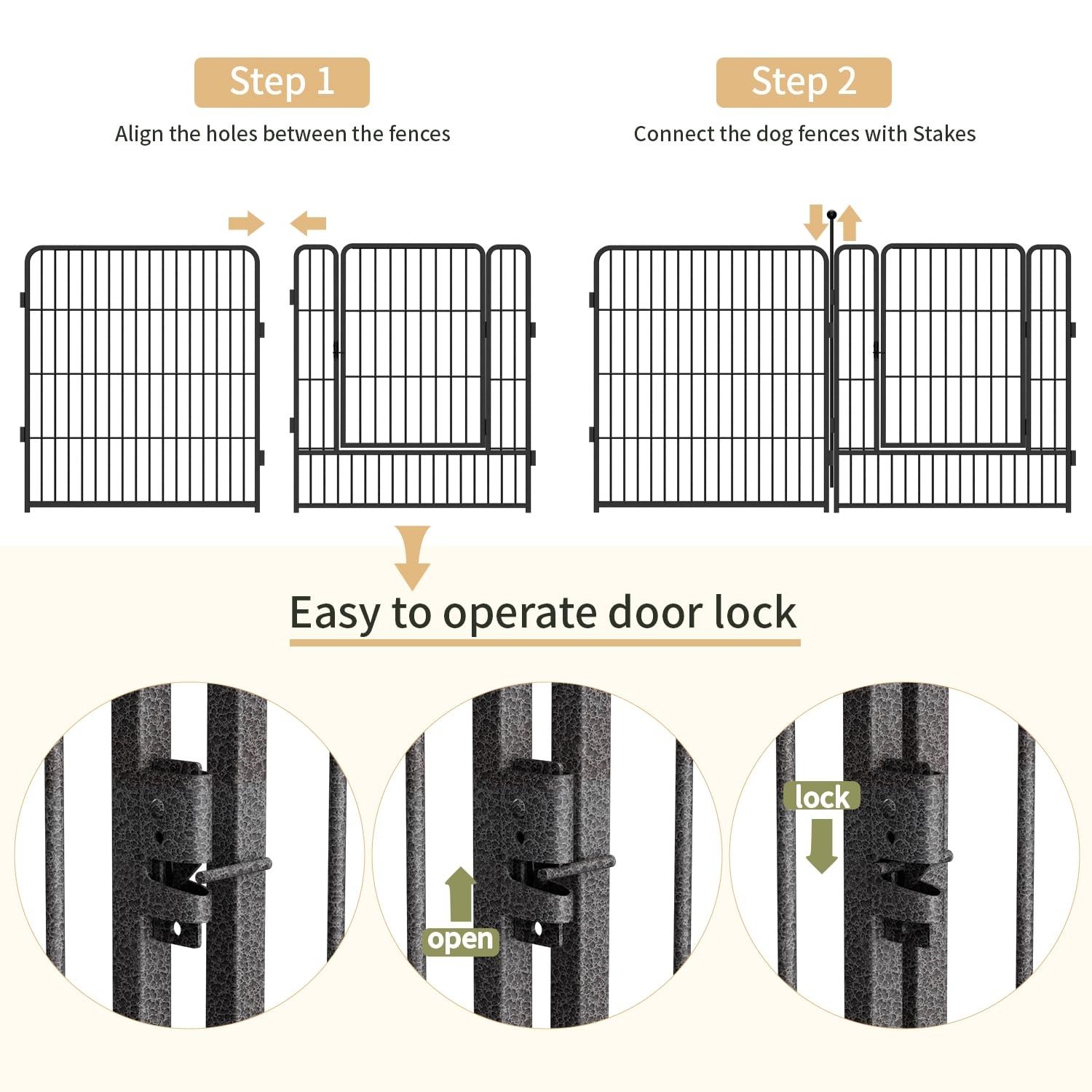 Step 1
Align the holes between the fences

Step 2
Connect the dog fences with Stakes

Easy to operate door lock

open

lock