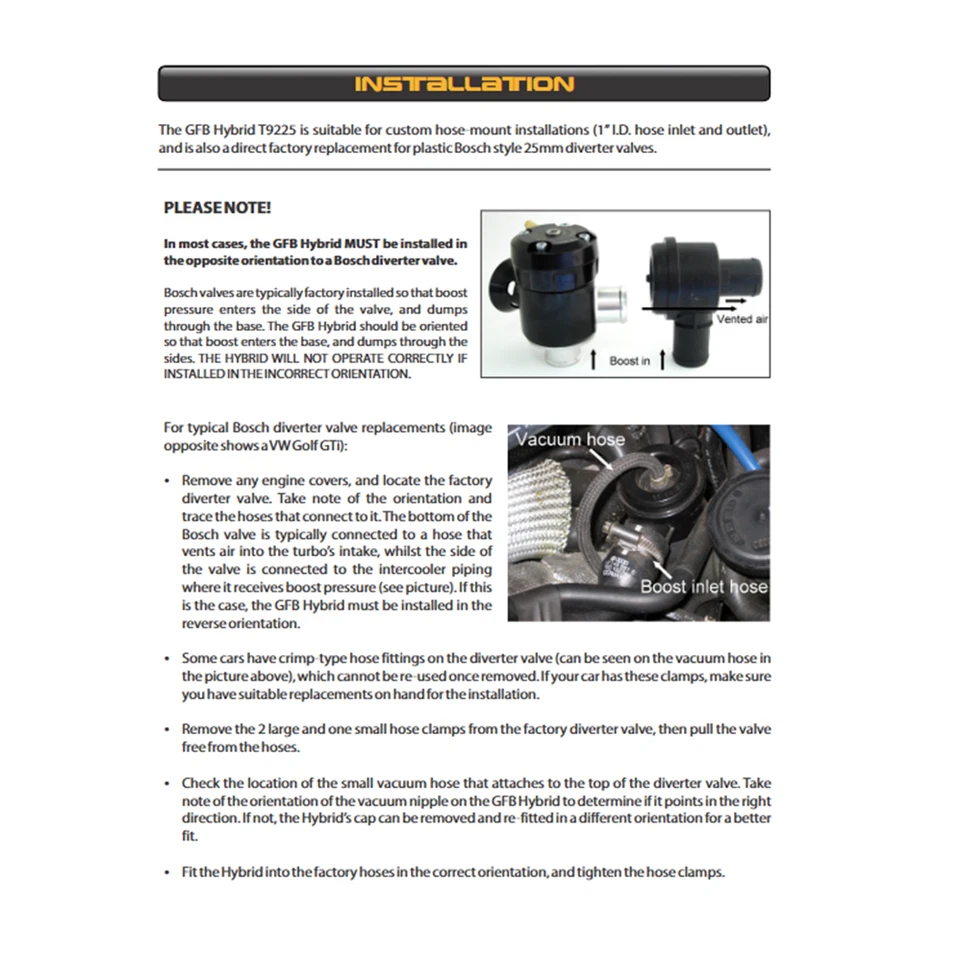 INSTALLATION

The GFB Hybrid T9225 is suitable for custom hose-mount installations (1" I.D. hose inlet and outlet), and is also a direct factory replacement for plastic Bosch style 25mm diverter valves.

PLEASE NOTE!

In most cases, the GFB Hybrid MUST be installed in the opposite orientation to a Bosch diverter valve.

Bosch valves are typically factory installed so that boost pressure enters the side of the valve, and dumps through the base. The GFB Hybrid should be oriented so that boost enters the base, and dumps through the sides. THE HYBRID WILL NOT OPERATE CORRECTLY IF INSTALLED IN THE INCORRECT ORIENTATION.

Vented air

Boost in

For typical Bosch diverter valve replacements (image opposite shows a VW Golf GTi):

Vacuum hose

Boost inlet hose

• Remove any engine covers, and locate the factory diverter valve. Take note of the orientation and trace the hoses that connect to it. The bottom of the Bosch valve is typically connected to a hose that vents air into the turbo's intake, whilst the side of the valve is connected to the intercooler piping where it receives boost pressure (see picture). If this is the case, the GFB Hybrid must be installed in the reverse orientation.

• Some cars have crimp-type hose fittings on the diverter valve (can be seen on the vacuum hose in the picture above), which cannot be re-used once removed. If your car has these clamps, make sure you have suitable replacements on hand for the installation.

• Remove the 2 large and one small hose clamps from the factory diverter valve, then pull the valve free from the hoses.

• Check the location of the small vacuum hose that attaches to the top of the diverter valve. Take note of the orientation of the vacuum nipple on the GFB Hybrid to determine if it points in the right direction. If not, the Hybrid's cap can be removed and re-fitted in a different orientation for a better fit.

• Fit the Hybrid into the factory hoses in the correct orientation, and tighten the hose clamps.