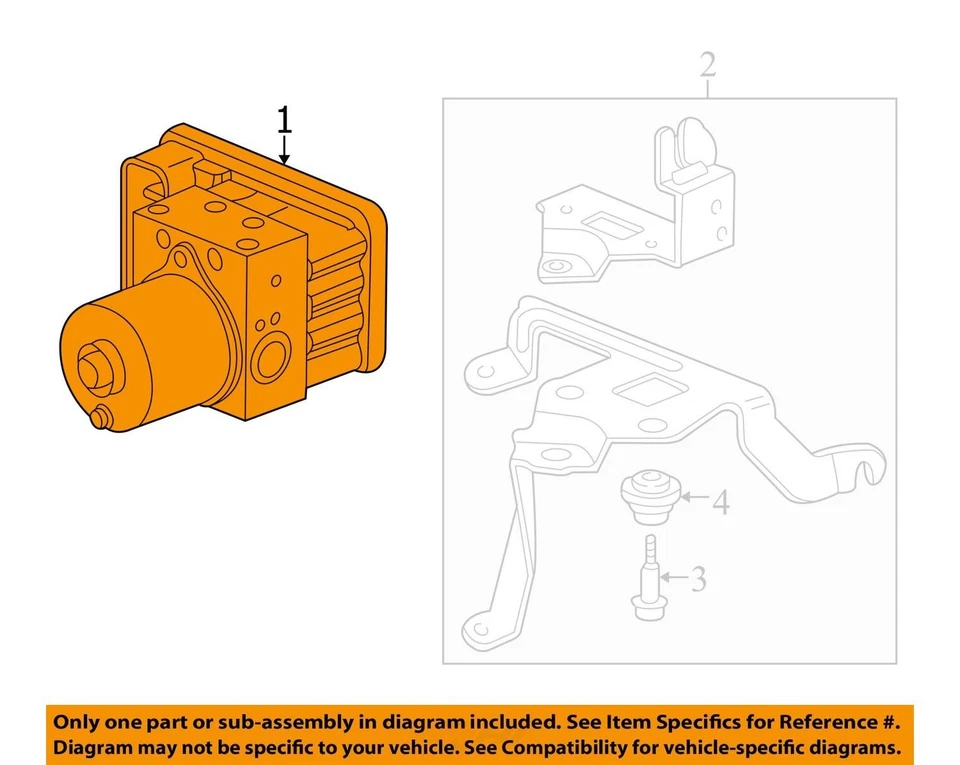 1

2

4

3

Only one part or sub-assembly in diagram included. See Item Specifics for Reference #.
Diagram may not be specific to your vehicle. See Compatibility for vehicle-specific diagrams.