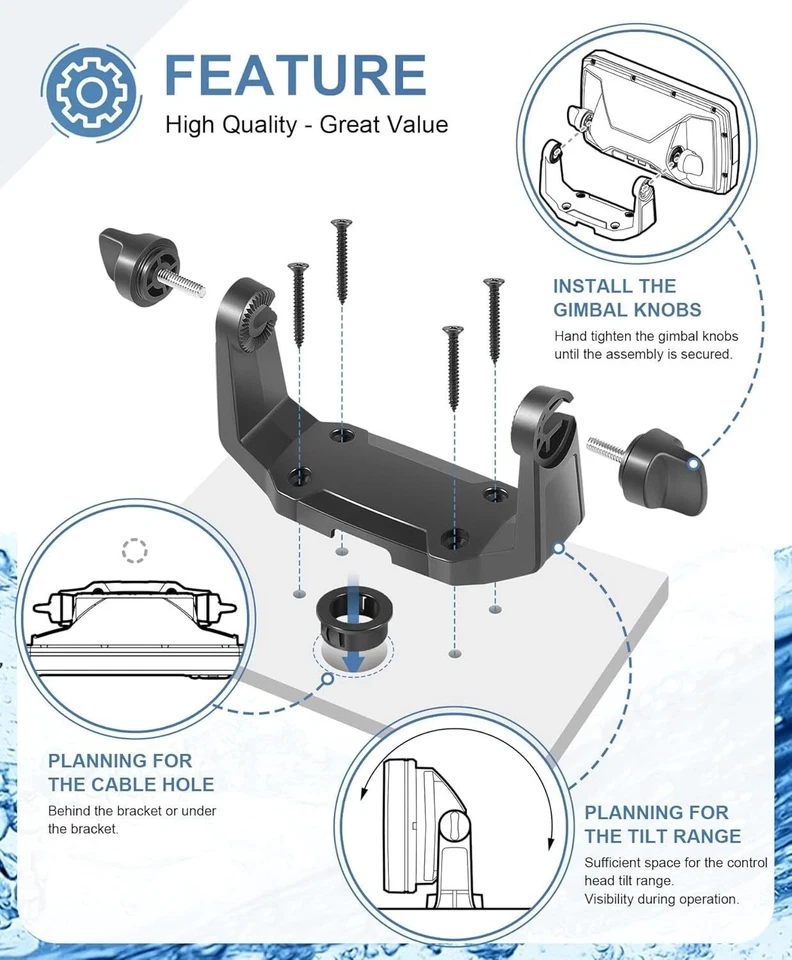 FEATURE
High Quality - Great Value

INSTALL THE GIMBAL KNOBS
Hand tighten the gimbal knobs until the assembly is secured.

PLANNING FOR THE CABLE HOLE
Behind the bracket or under the bracket.

PLANNING FOR THE TILT RANGE
Sufficient space for the control head tilt range.
Visibility during operation.