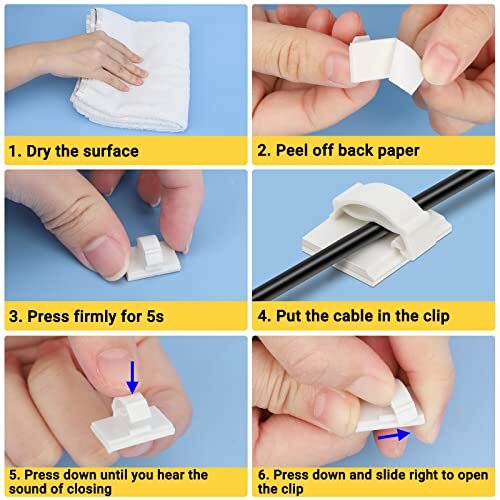 1. Dry the surface

2. Peel off back paper

3. Press firmly for 5s

4. Put the cable in the clip

5. Press down until you hear the sound of closing

6. Press down and slide right to open the clip