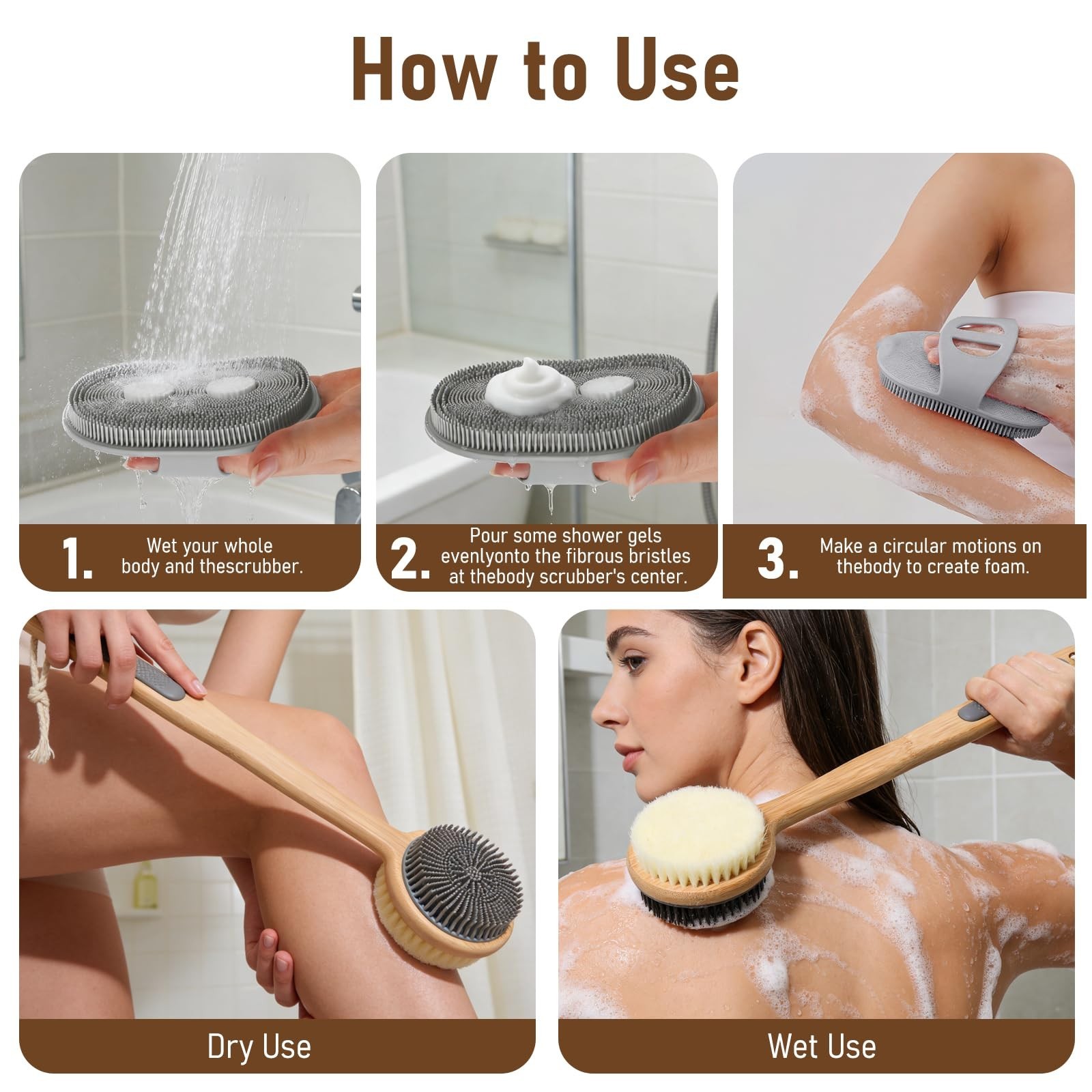 How to Use

1. Wet your whole body and thescrubber.

2. Pour some shower gels evenlyonto the fibrous bristles at thebody scrubber's center.

3. Make a circular motions on thebody to create foam.

Dry Use

Wet Use