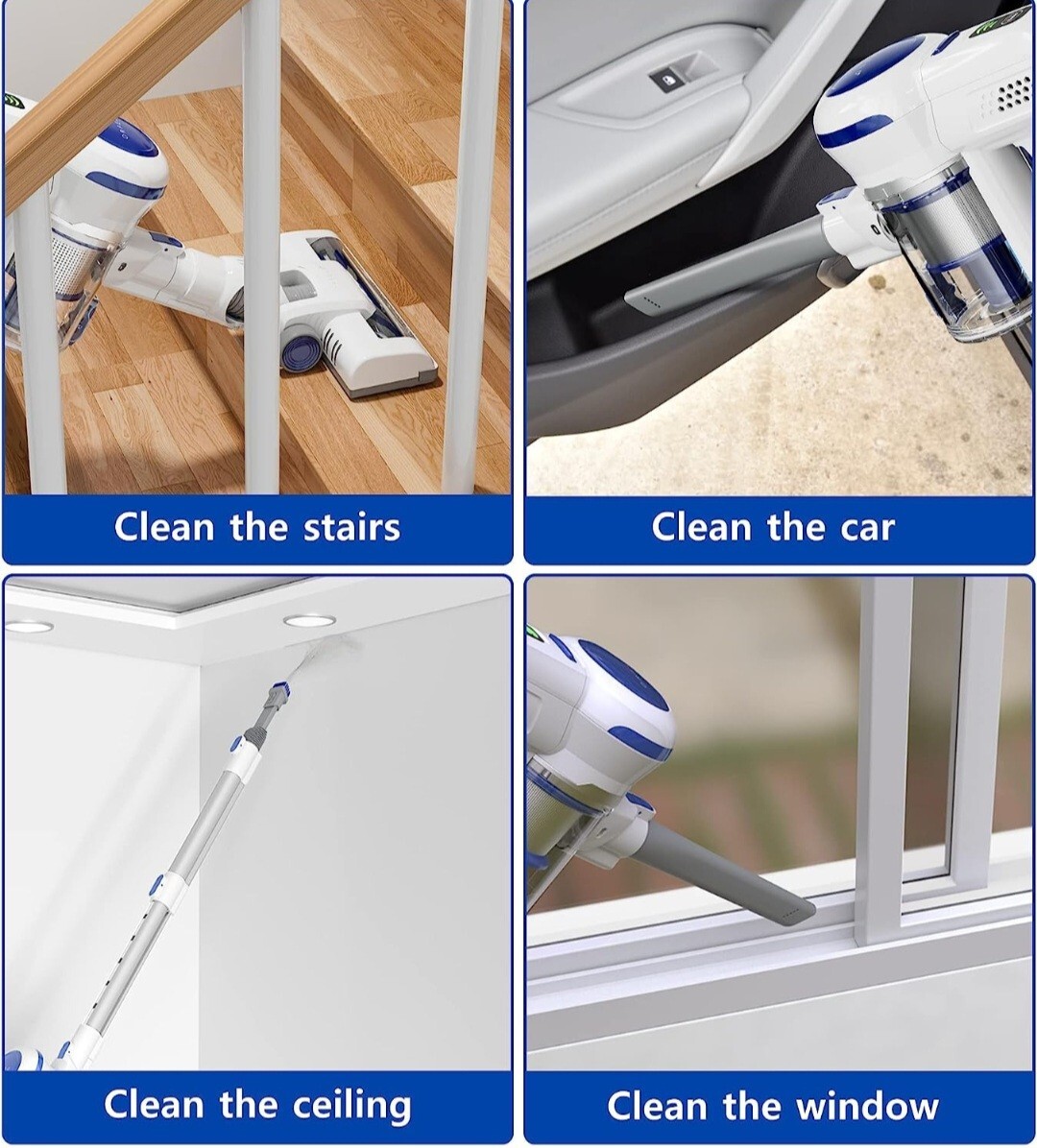 Clean the stairs

Clean the car

Clean the ceiling

Clean the window