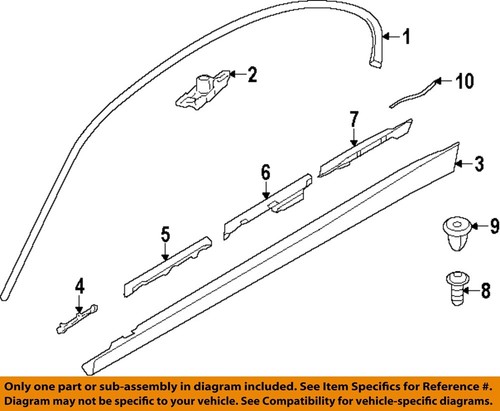 1
2
10
7
3
6
9
5
8
4

Only one part or sub-assembly in diagram included. See Item Specifics for Reference #.
Diagram may not be specific to your vehicle. See Compatibility for vehicle-specific diagrams.