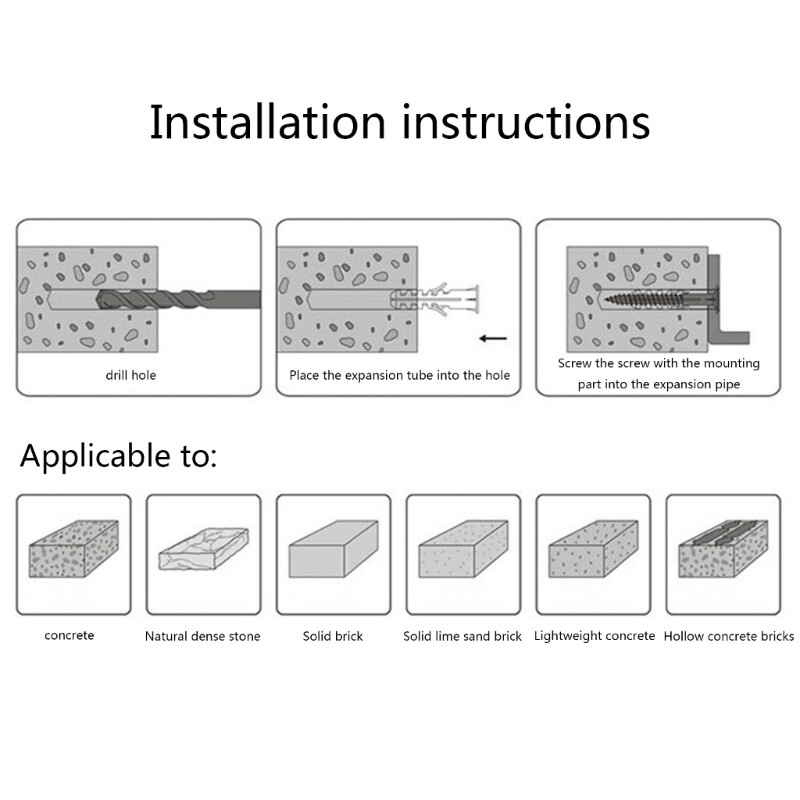 Installation instructions

drill hole

Place the expansion tube into the hole

Screw the screw with the mounting part into the expansion pipe

Applicable to:

concrete

Natural dense stone

Solid brick

Solid lime sand brick

Lightweight concrete

Hollow concrete bricks