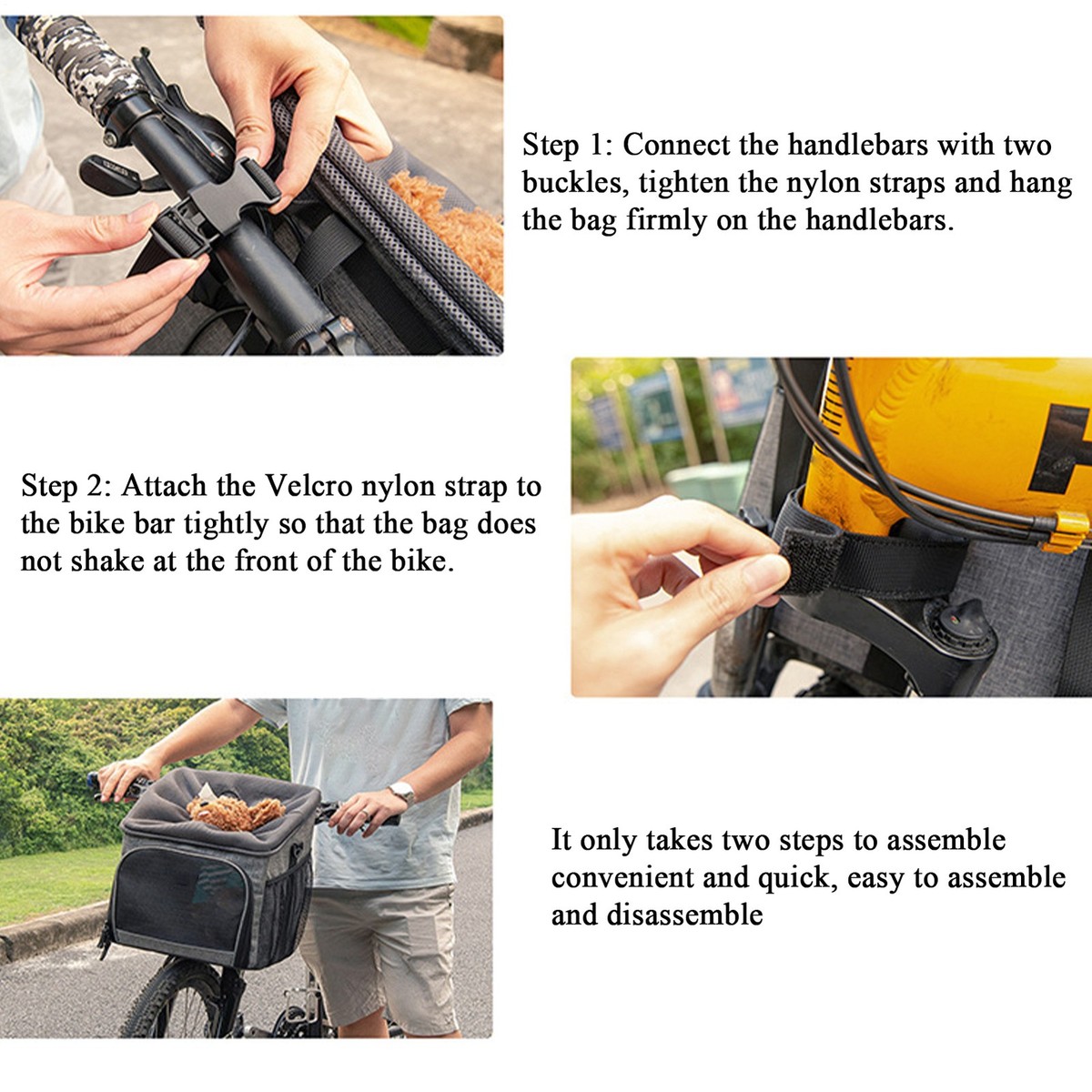 Step 1: Connect the handlebars with two buckles, tighten the nylon straps and hang the bag firmly on the handlebars.

Step 2: Attach the Velcro nylon strap to the bike bar tightly so that the bag does not shake at the front of the bike.

It only takes two steps to assemble convenient and quick, easy to assemble and disassemble