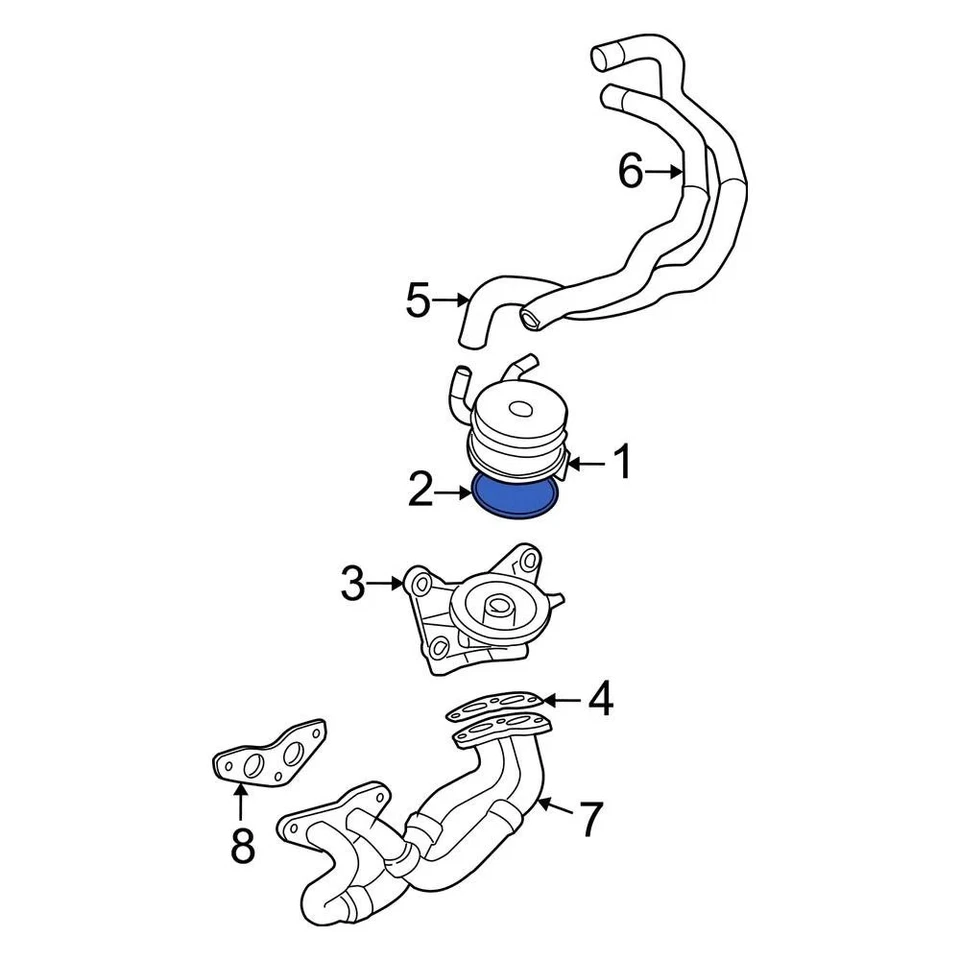 6
5
1
2
3
4
7
8