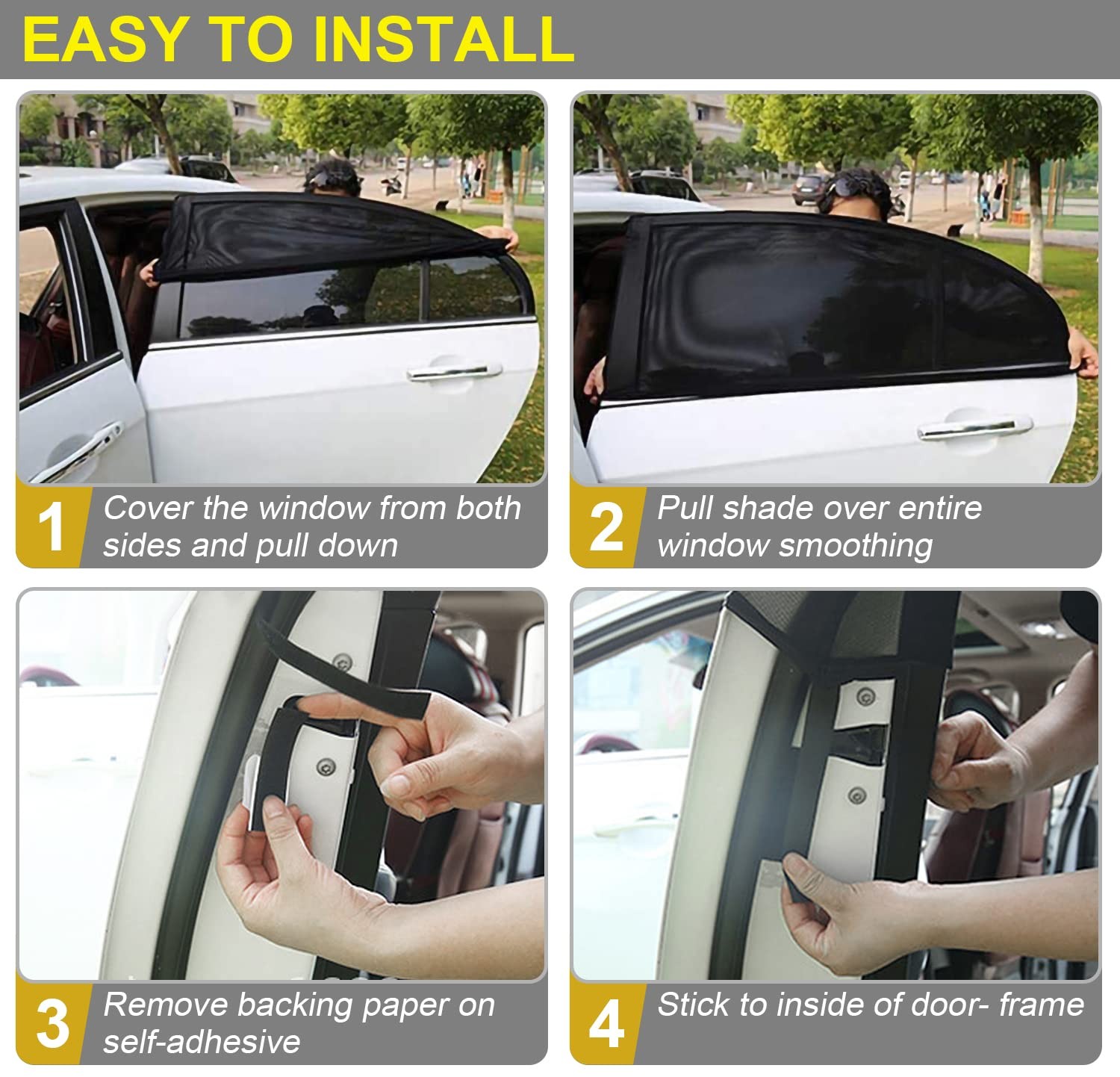 EASY TO INSTALL

1 Cover the window from both sides and pull down

2 Pull shade over entire window smoothing

3 Remove backing paper on self-adhesive

4 Stick to inside of door- frame