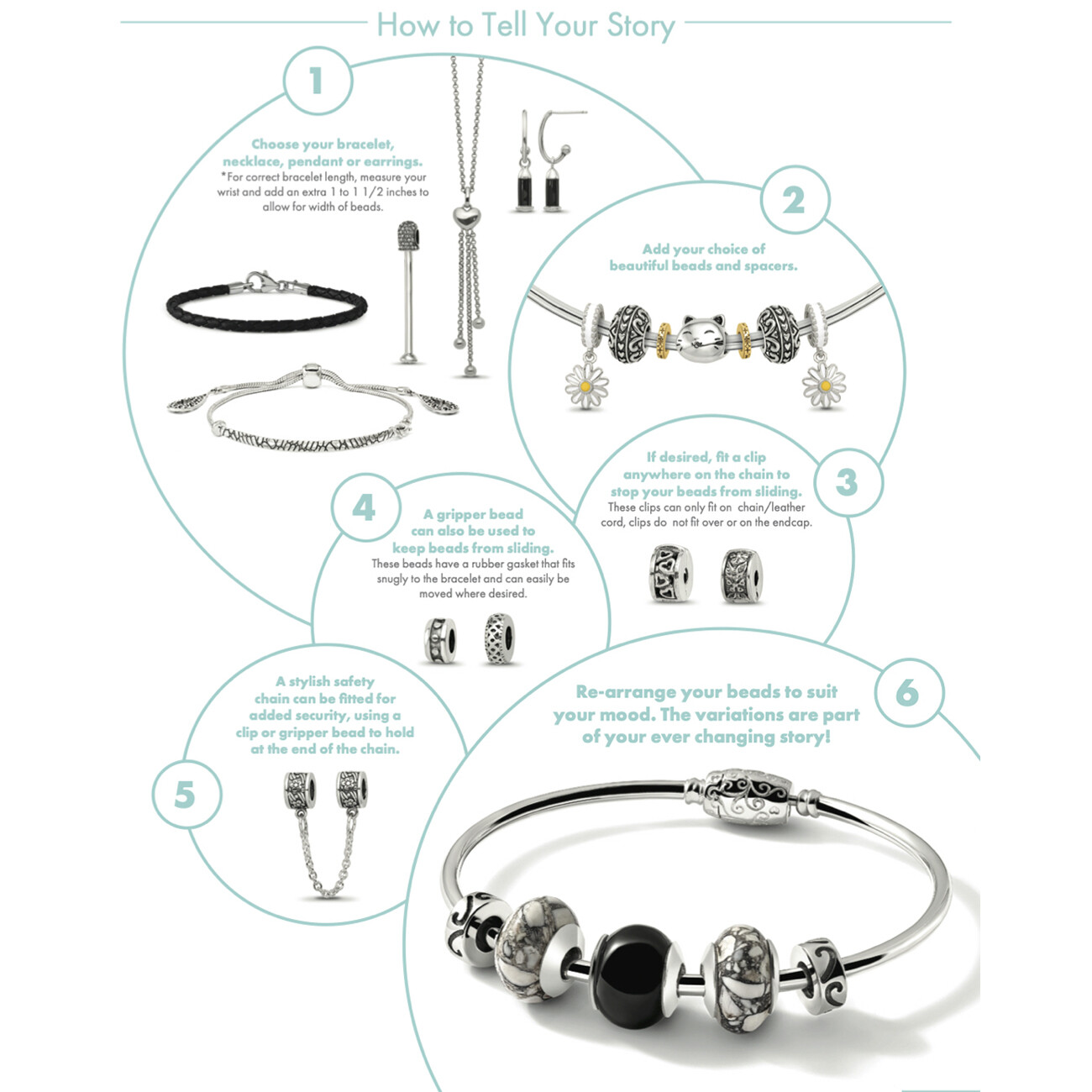 How to Tell Your Story

1

Choose your bracelet, necklace, pendant or earrings.
*For correct bracelet length, measure your wrist and add an extra 1 to 1 1/2 inches to allow for width of beads.

2

Add your choice of beautiful beads and spacers.

3

If desired, fit a clip anywhere on the chain to stop your beads from sliding.
These clips can only fit on chain/leather cord, clips do not fit over or on the endcap.

4

A gripper bead can also be used to keep beads from sliding.
These beads have a rubber gasket that fits snugly to the bracelet and can easily be moved where desired.

5

A stylish safety chain can be fitted for added security, using a clip or gripper bead to hold at the end of the chain.

6

Re-arrange your beads to suit your mood. The variations are part of your ever changing story!