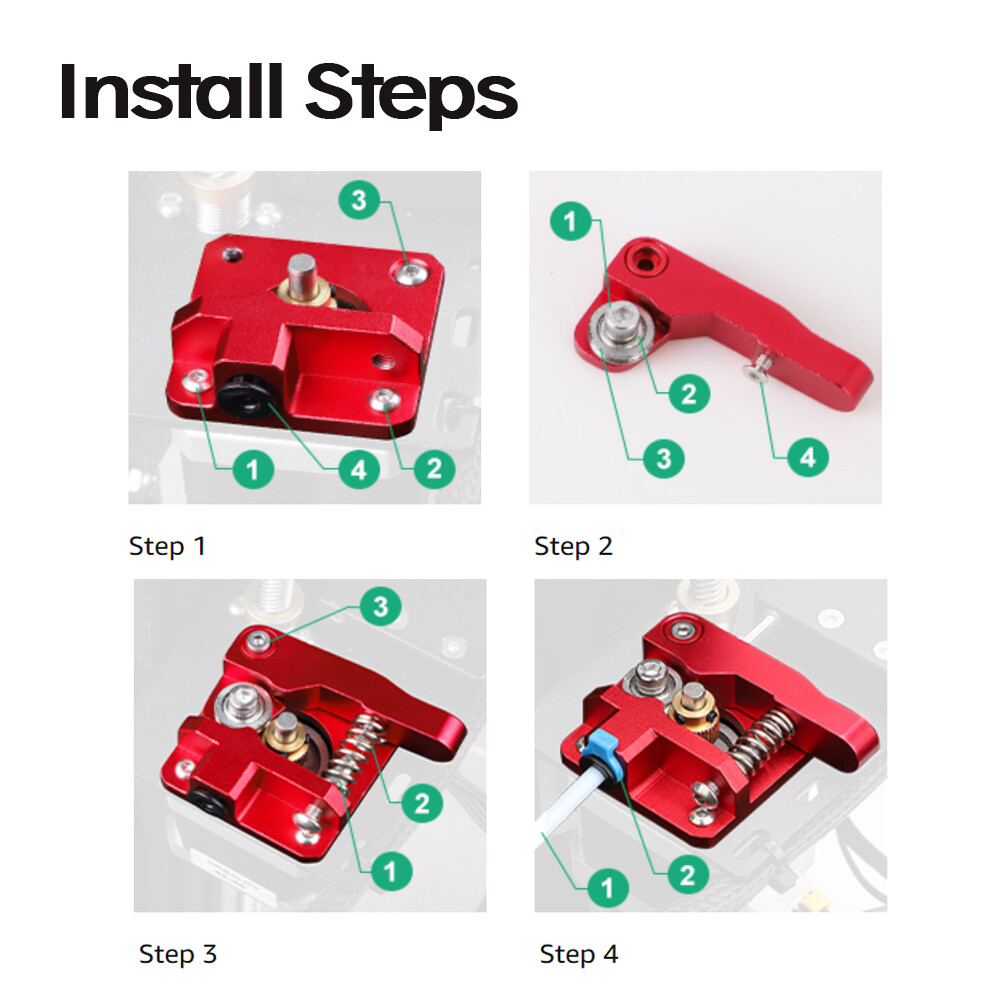 Install Steps

3
1
4
2

Step 1

1
2
3
4

Step 2

3
2
1

Step 3

1
2

Step 4