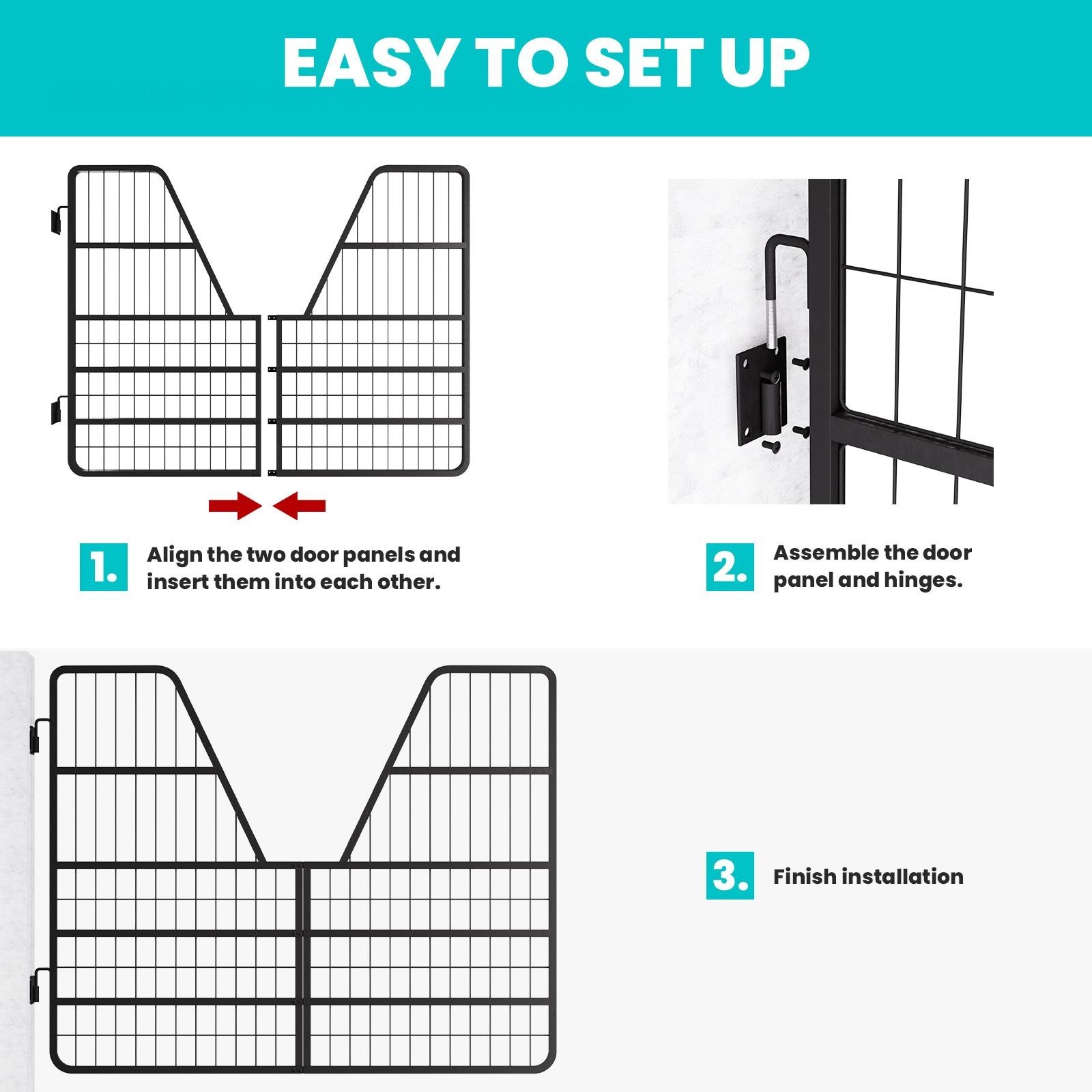 EASY TO SET UP

1. Align the two door panels and insert them into each other.

2. Assemble the door panel and hinges.

3. Finish installation