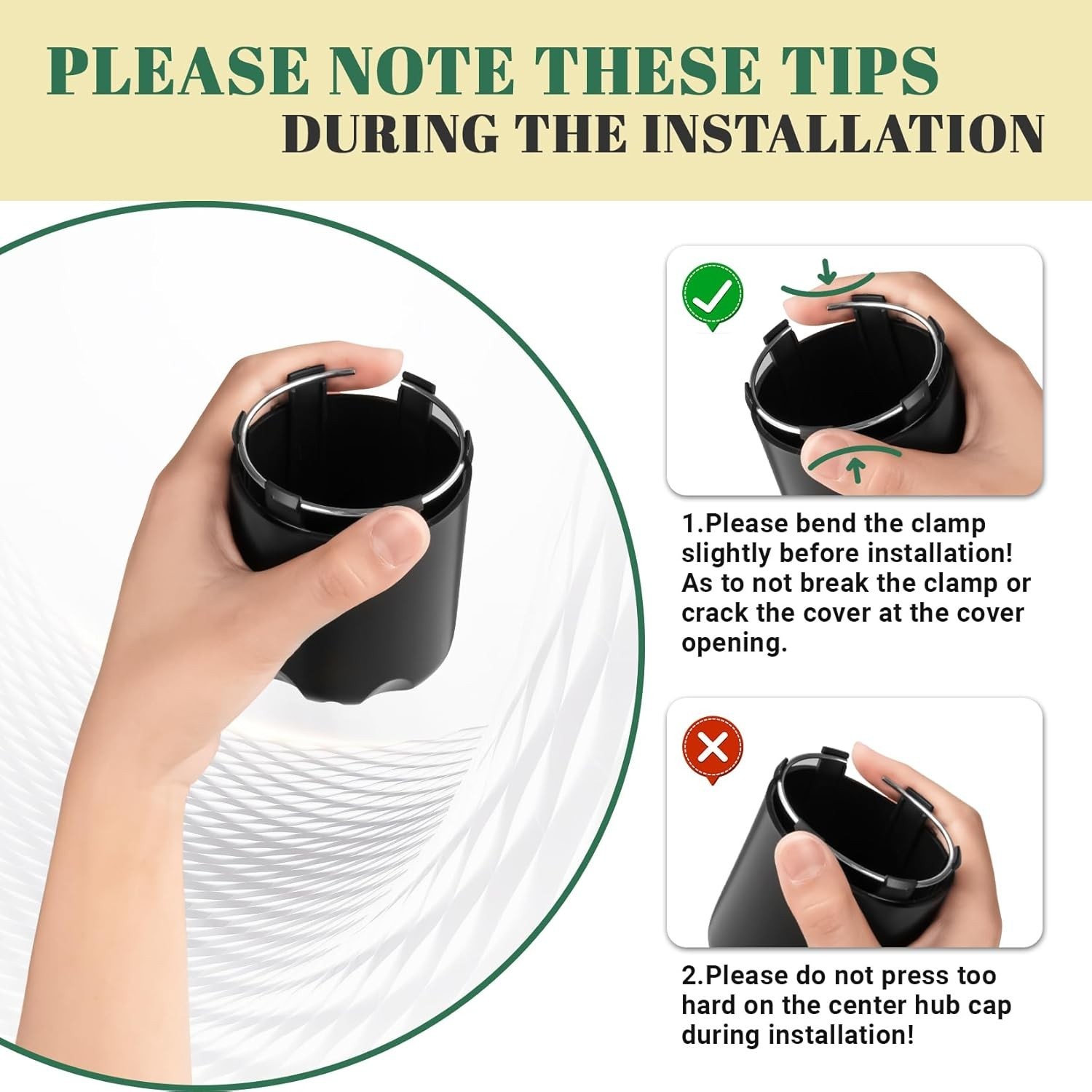 PLEASE NOTE THESE TIPS
DURING THE INSTALLATION

1.Please bend the clamp slightly before installation! As to not break the clamp or crack the cover at the cover opening.

2.Please do not press too hard on the center hub cap during installation!