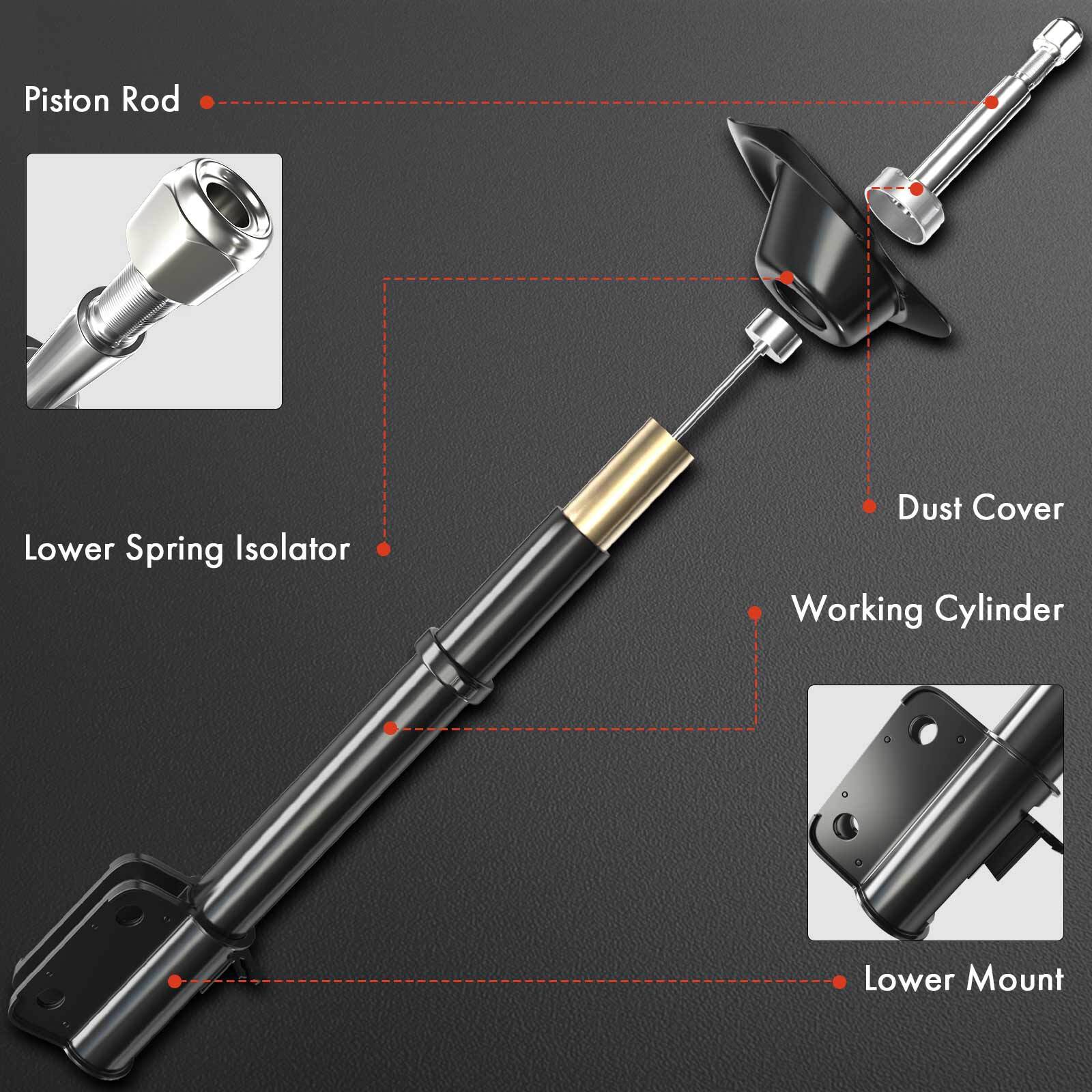 Piston Rod

Dust Cover

Lower Spring Isolator

Working Cylinder

Lower Mount