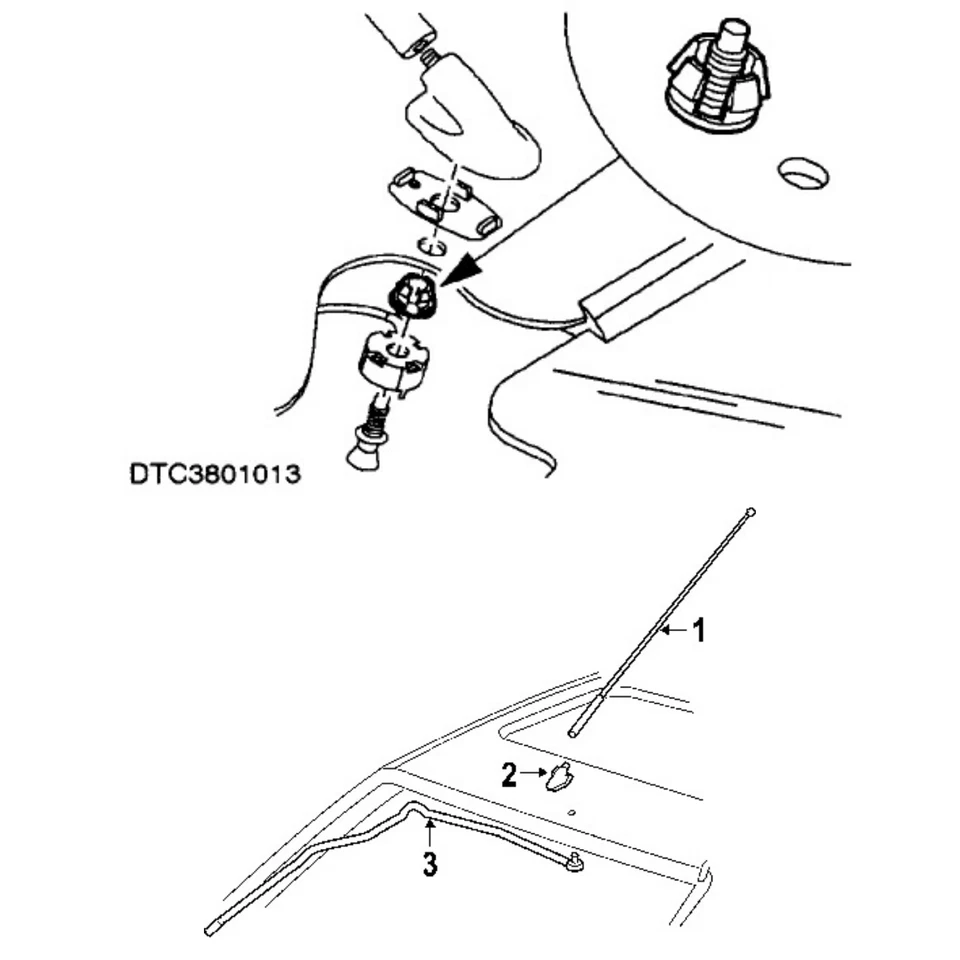 DTC3801013

1

2

3