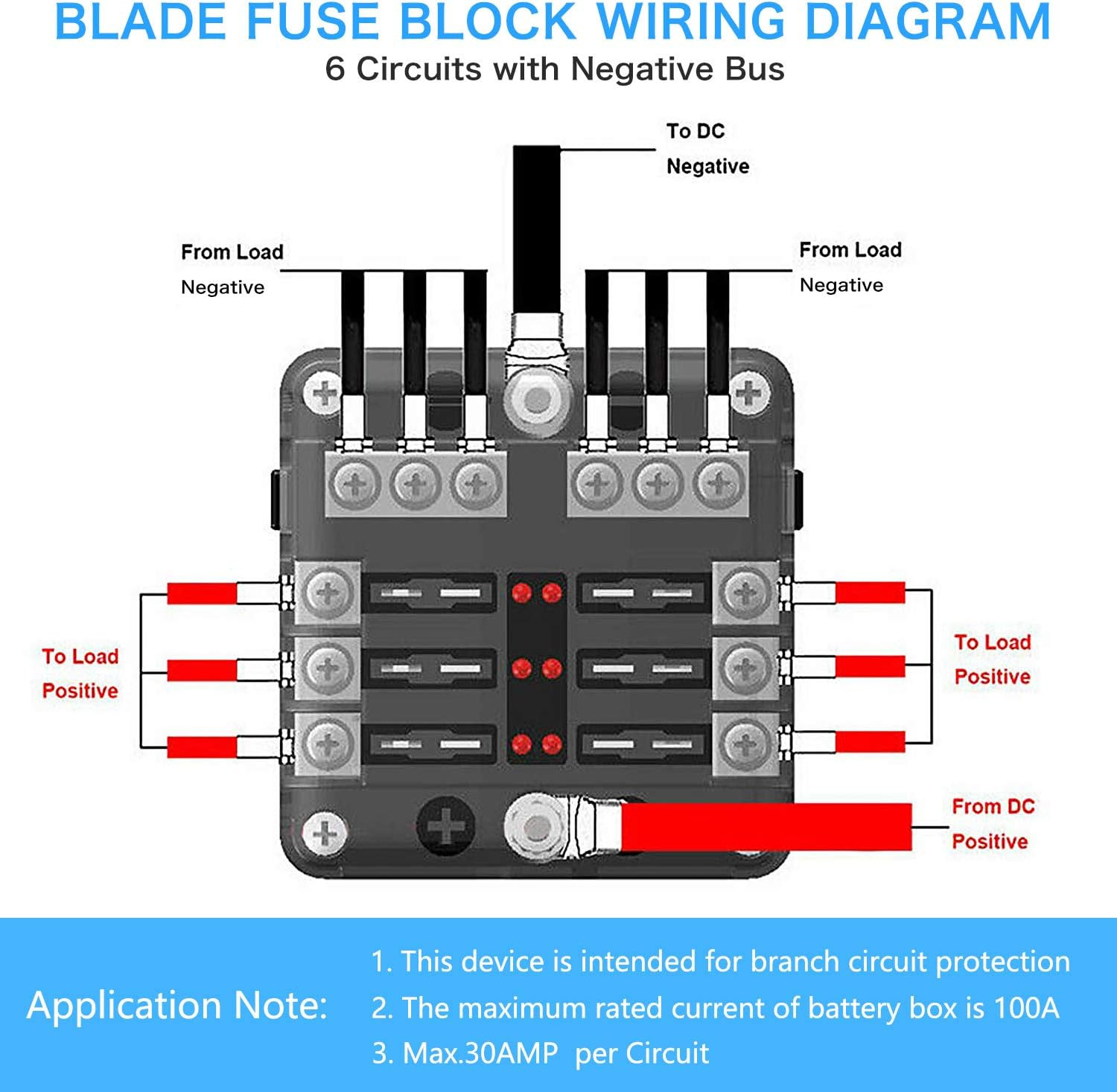 BLADE FUSE BLOCK WIRING DIAGRAM
6 Circuits with Negative Bus

To DC Negative

From Load Negative

From Load Negative

To Load Positive

To Load Positive

From DC Positive

Application Note:

1. This device is intended for branch circuit protection
2. The maximum rated current of battery box is 100A
3. Max.30AMP per Circuit