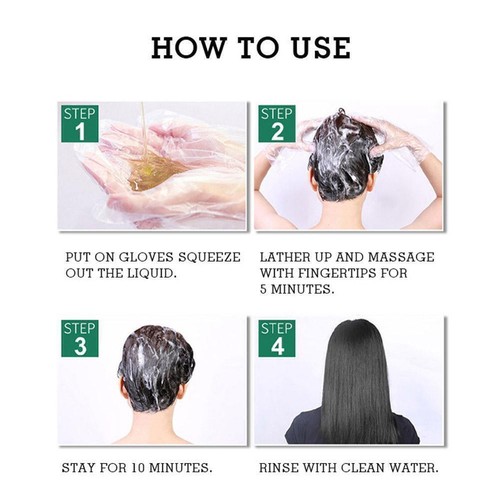 HOW TO USE

STEP 1

PUT ON GLOVES SQUEEZE OUT THE LIQUID.

STEP 2

LATHER UP AND MASSAGE WITH FINGERTIPS FOR 5 MINUTES.

STEP 3

STAY FOR 10 MINUTES.

STEP 4

RINSE WITH CLEAN WATER.