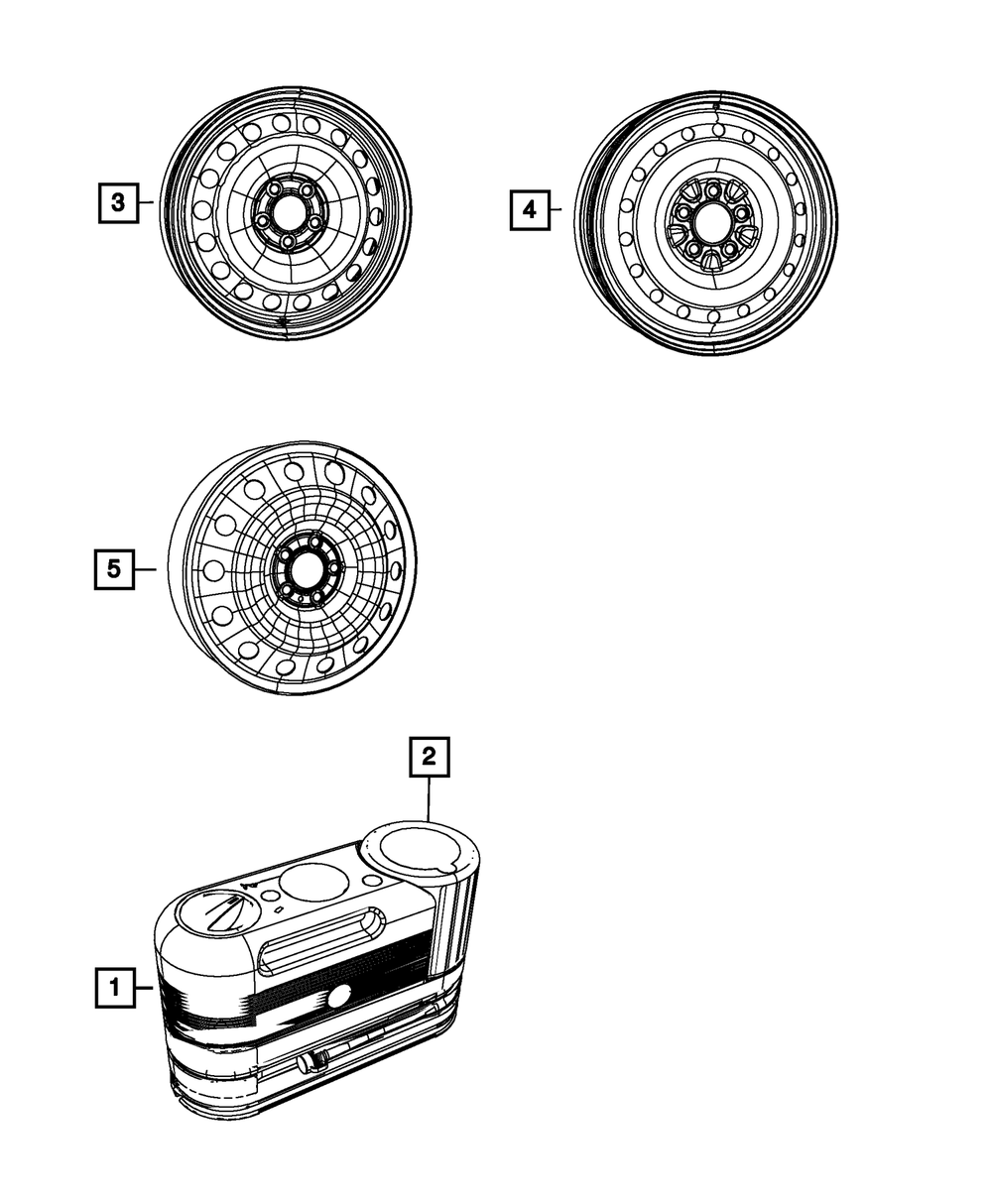 3

4

5

2

1