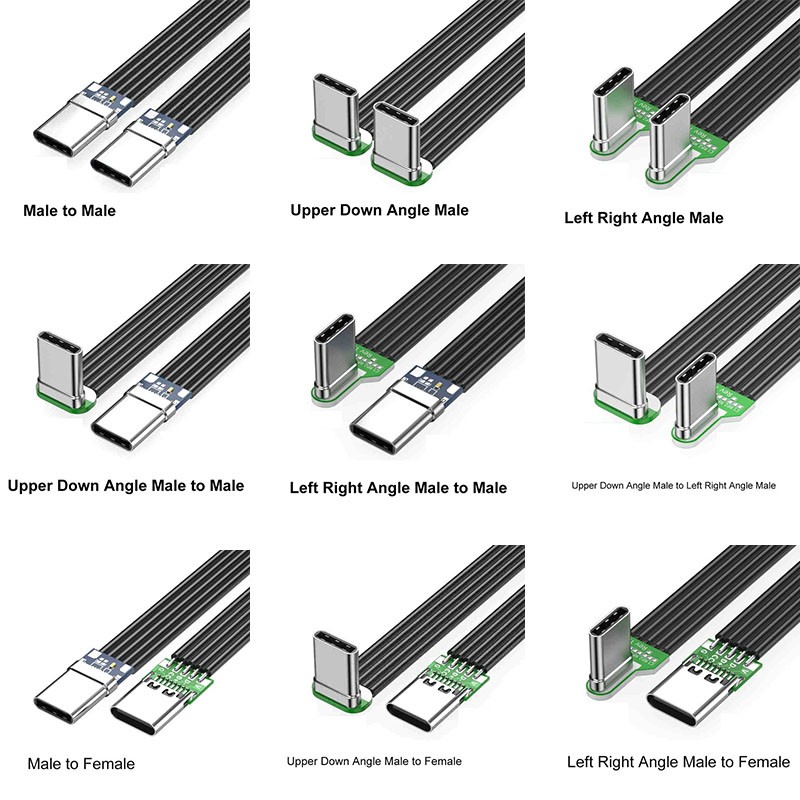 Male to Male

Upper Down Angle Male

Left Right Angle Male

Upper Down Angle Male to Male

Left Right Angle Male to Male

Upper Down Angle Male to Left Right Angle Male

Male to Female

Upper Down Angle Male to Female

Left Right Angle Male to Female