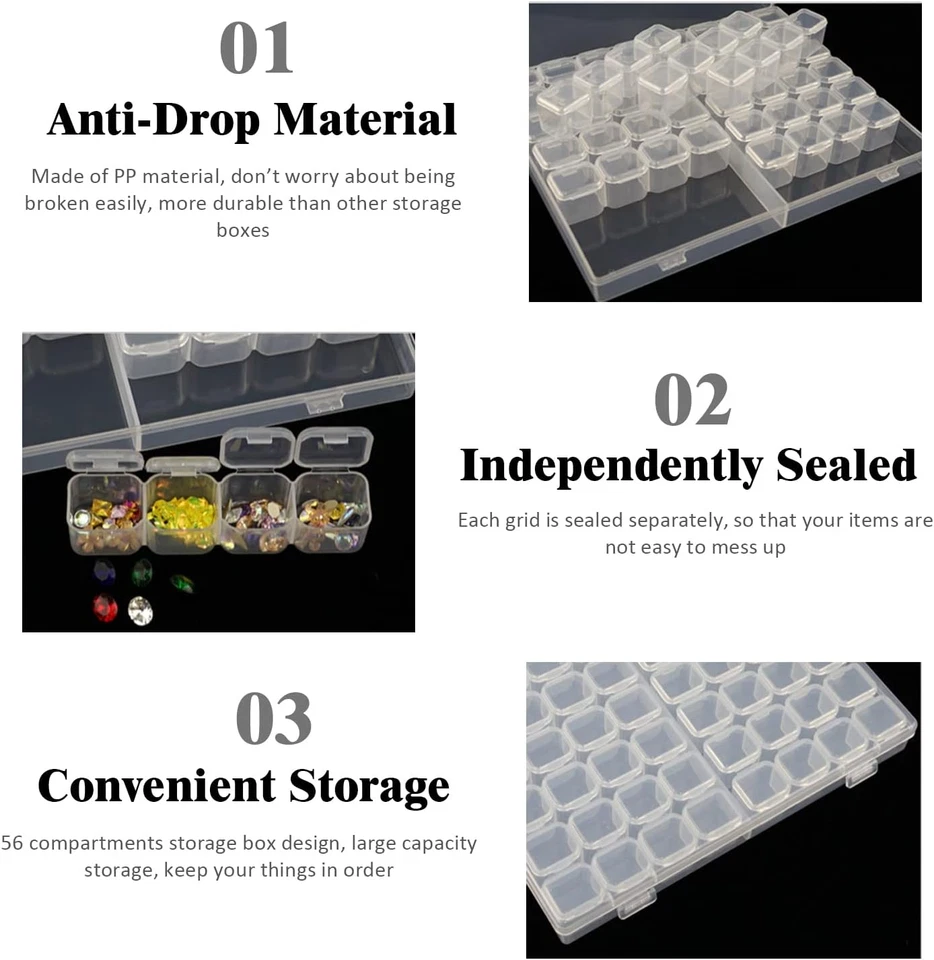 01

Anti-Drop Material

Made of PP material, don't worry about being broken easily, more durable than other storage boxes

02

Independently Sealed

Each grid is sealed separately, so that your items are not easy to mess up

03

Convenient Storage

56 compartments storage box design, large capacity storage, keep your things in order