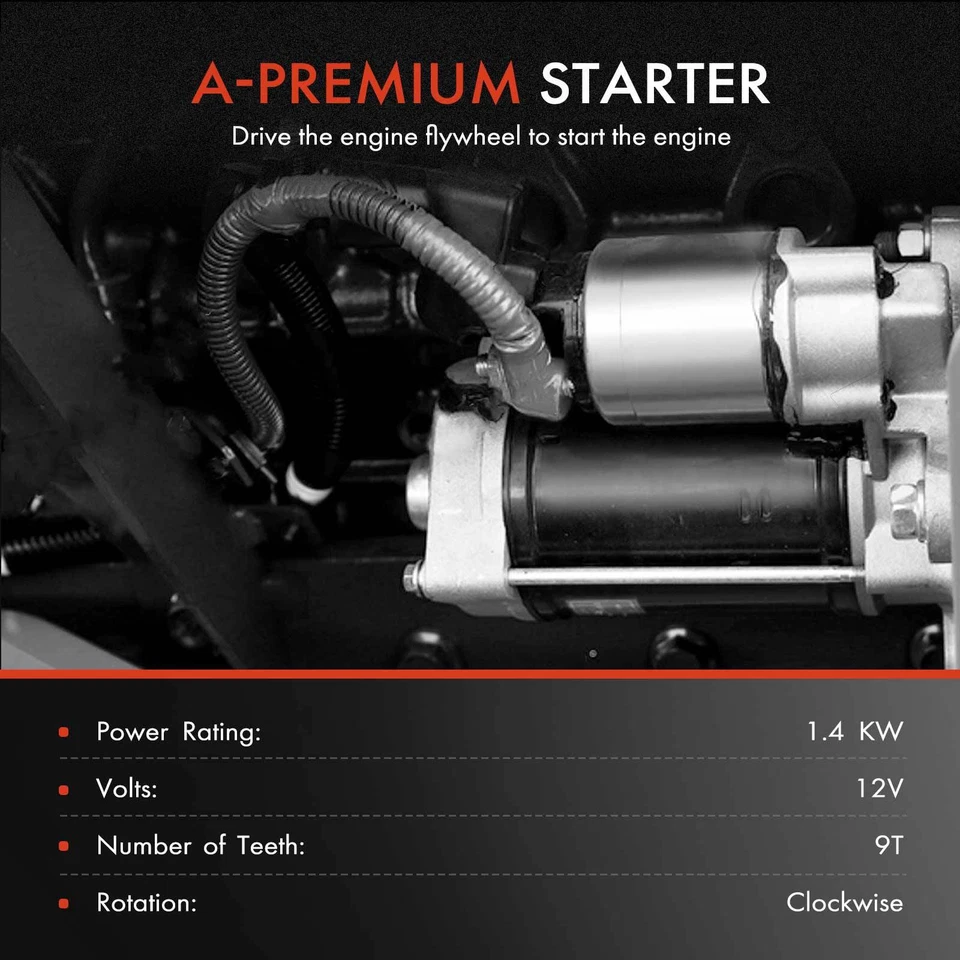 A-PREMIUM STARTER

Drive the engine flywheel to start the engine

| | |
|---|---|
| Power Rating: | 1.4 KW |
| Volts: | 12V |
| Number of Teeth: | 9T |
| Rotation: | Clockwise |