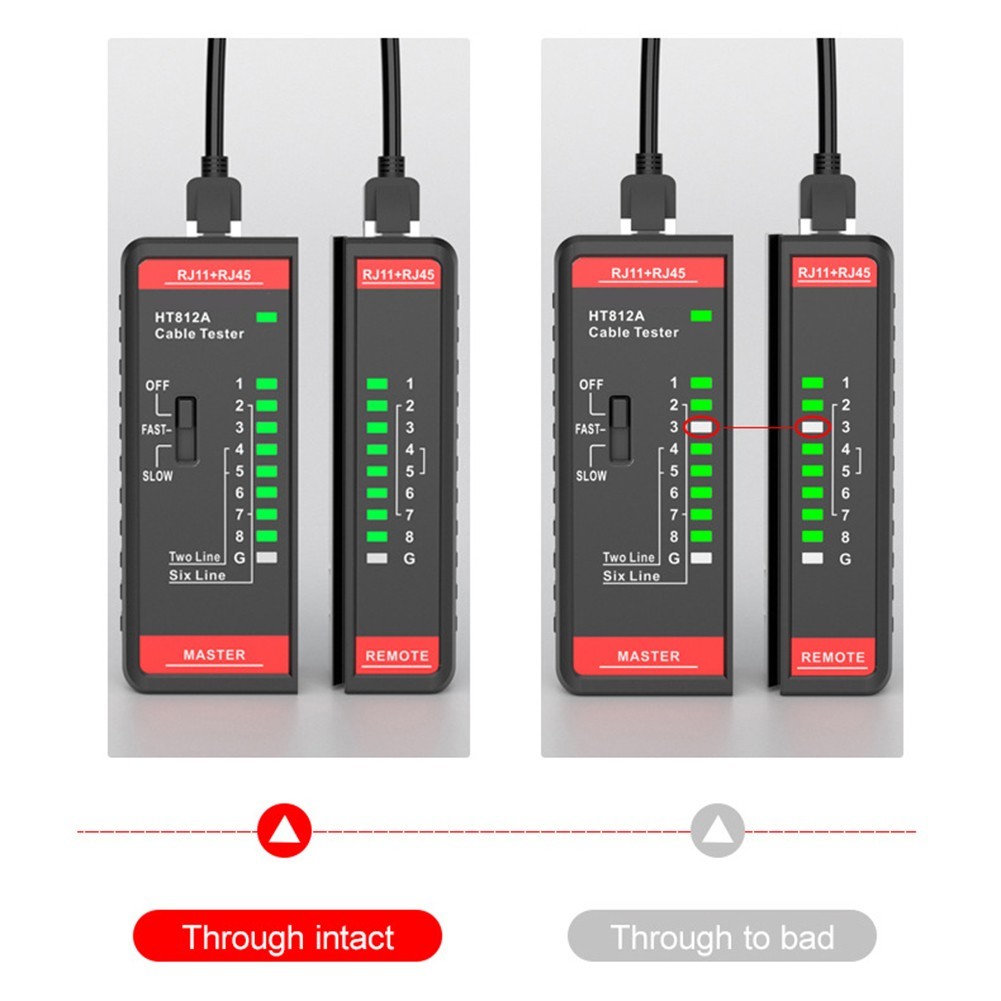 RJ11+RJ45
HT812A
Cable Tester
OFF
FAST-
SLOW
1
2
3
4
5
6
7
8
G
Two Line
Six Line
MASTER

RJ11+RJ45
1
2
3
4
5
6
7
8
G
REMOTE

RJ11+RJ45
HT812A
Cable Tester
OFF
FAST-
SLOW
1
2
3
4
5
6
7
8
G
Two Line
Six Line
MASTER

RJ11+RJ45
1
2
3
4
5
6
7
8
G
REMOTE

Through intact

Through to bad