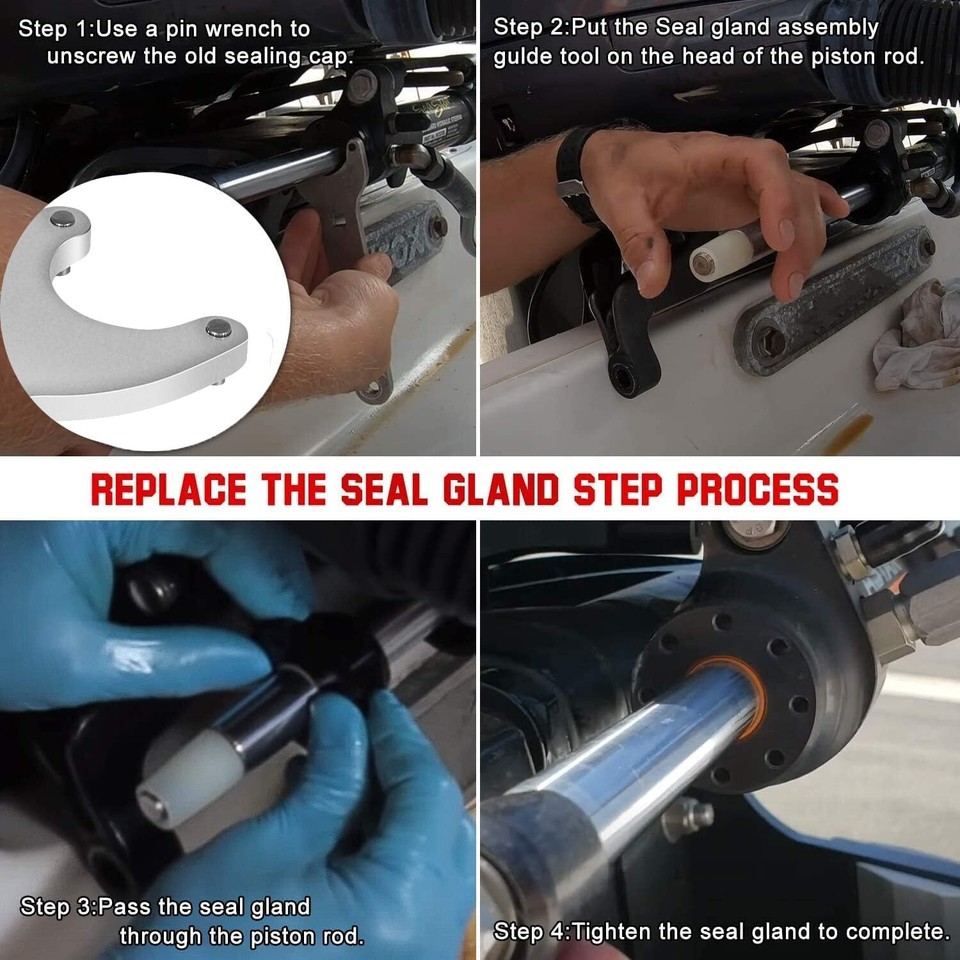 Step 1:Use a pin wrench to unscrew the old sealing cap.

Step 2:Put the Seal gland assembly gulde tool on the head of the piston rod.

REPLACE THE SEAL GLAND STEP PROCESS

Step 3:Pass the seal gland through the piston rod.

Step 4:Tighten the seal gland to complete.