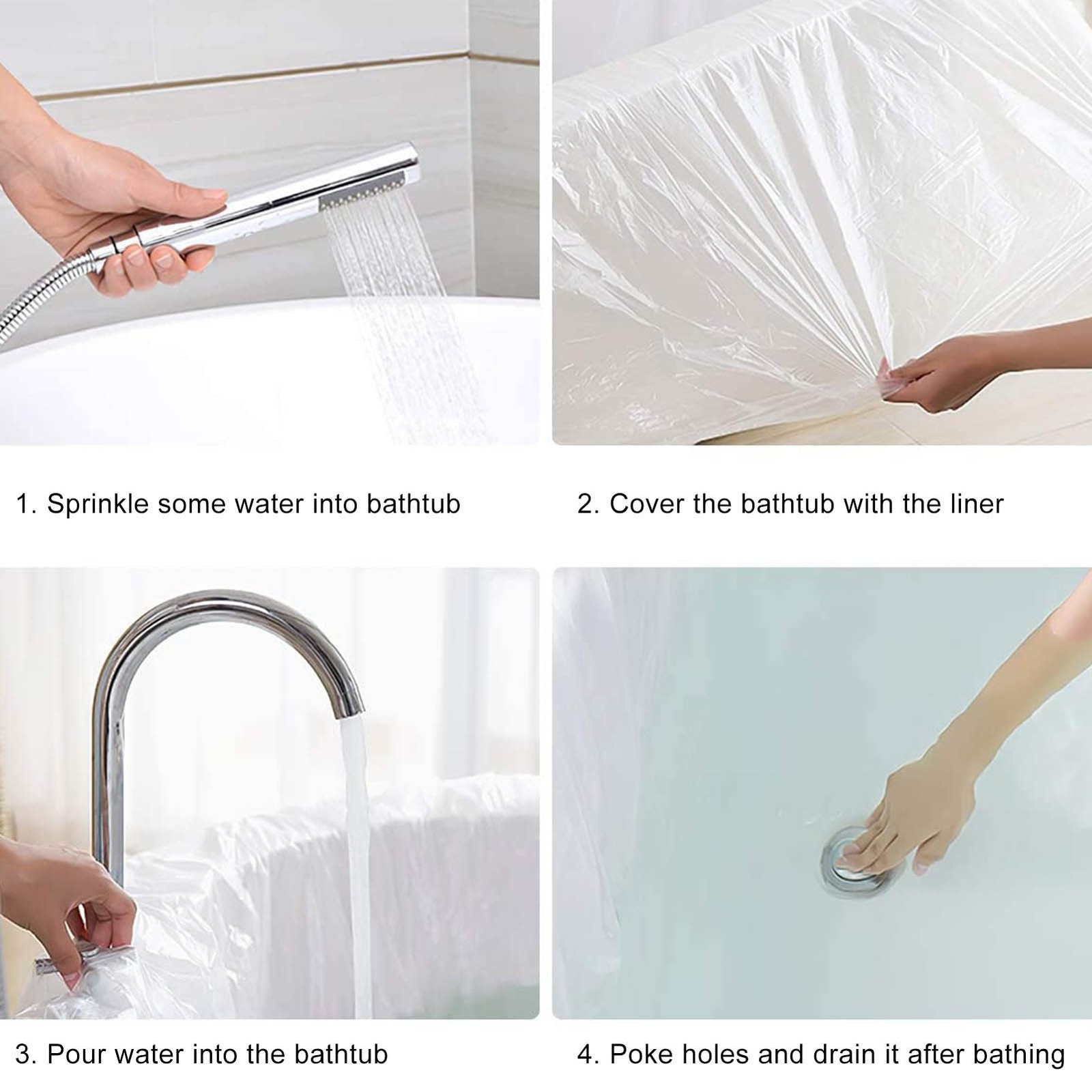 1. Sprinkle some water into bathtub

2. Cover the bathtub with the liner

3. Pour water into the bathtub

4. Poke holes and drain it after bathing