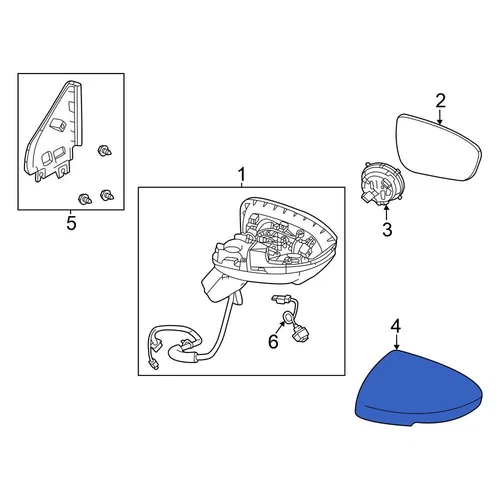 5

1

2

3

6

4