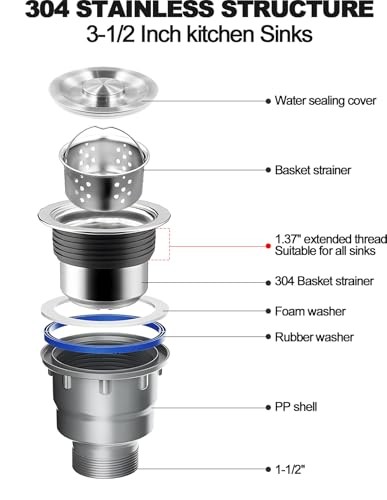 304 STAINLESS STRUCTURE
3-1/2 Inch kitchen Sinks

Water sealing cover

Basket strainer

1.37" extended thread
Suitable for all sinks

304 Basket strainer

Foam washer

Rubber washer

PP shell

1-1/2"