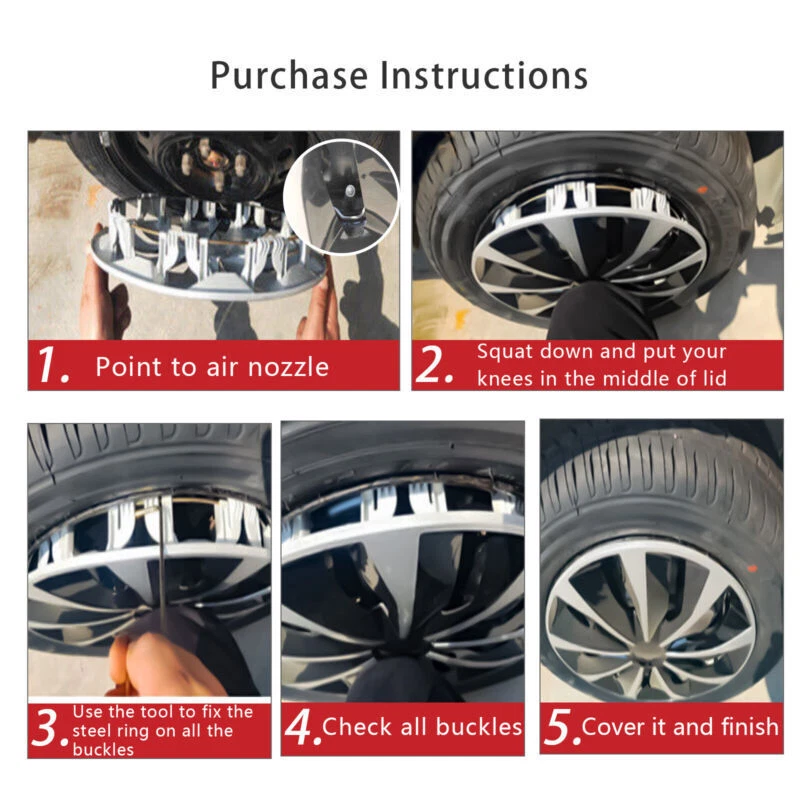 Purchase Instructions

1. Point to air nozzle

2. Squat down and put your knees in the middle of lid

3. Use the tool to fix the steel ring on all the buckles

4. Check all buckles

5. Cover it and finish